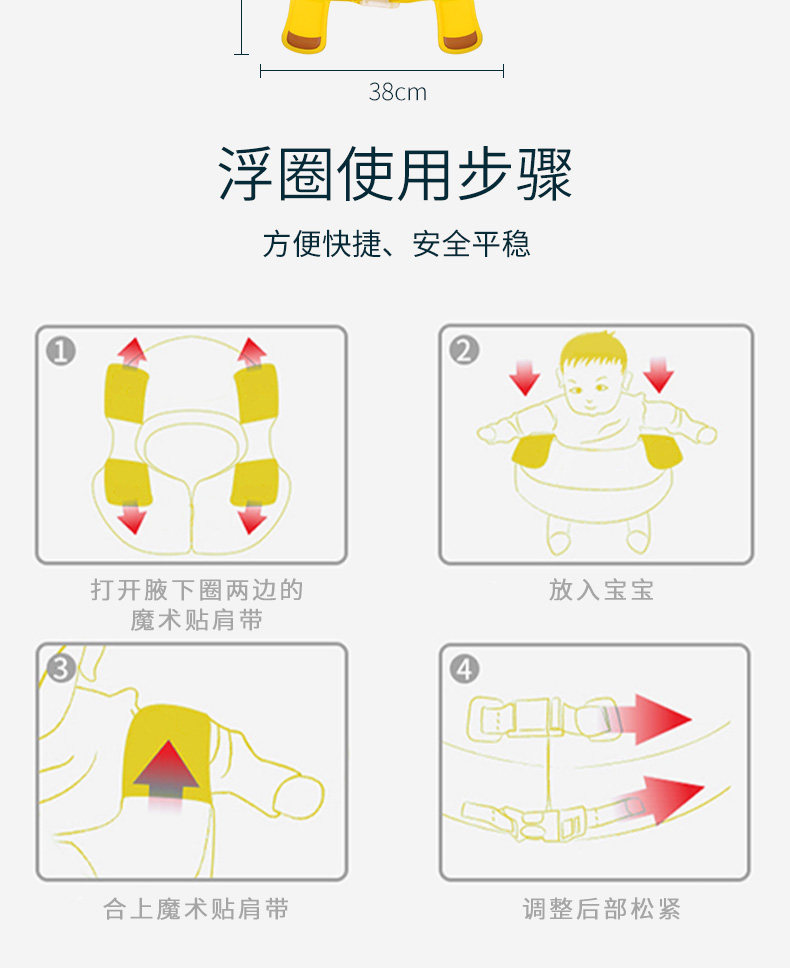 38cm

浮圈使用步骤

方便快捷、安全平稳

1

打开腋下圈两边的魔术贴肩带

2

放入宝宝

3

合上魔术贴肩带

4

调整后部松紧