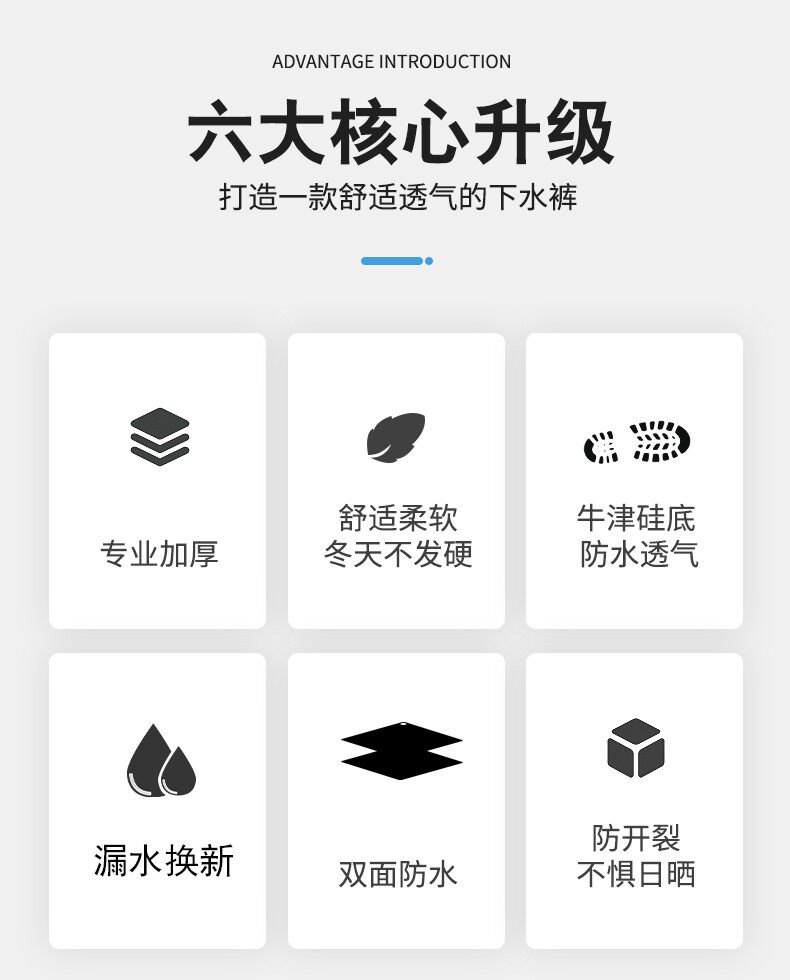 ADVANTAGE INTRODUCTION

六大核心升级

打造一款舒适透气的下水裤

专业加厚

舒适柔软
冬天不发硬

牛津硅底
防水透气

漏水换新

双面防水

防开裂
不惧日晒