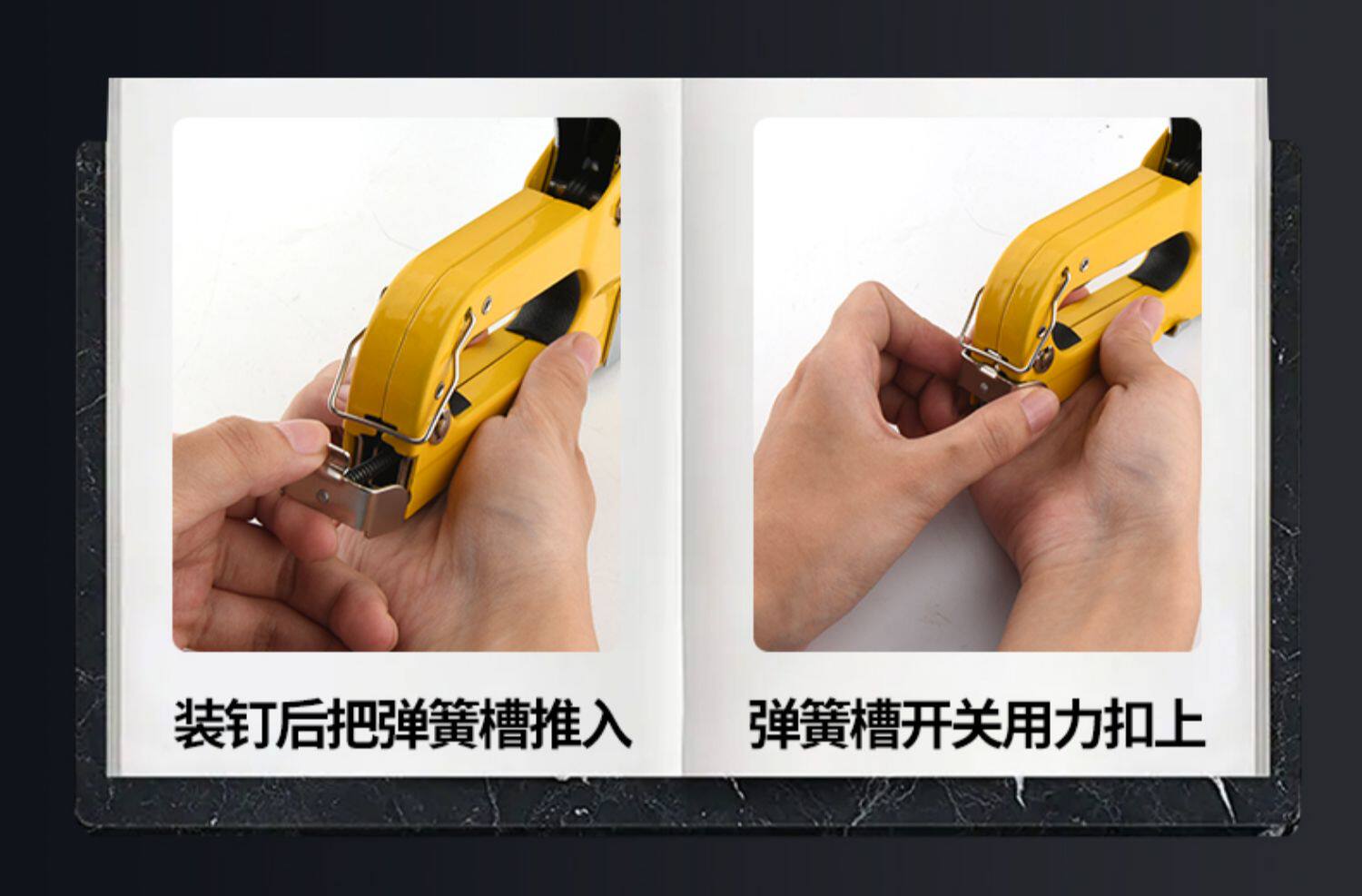 装钉后把弹簧槽推入

弹簧槽开关用力扣上