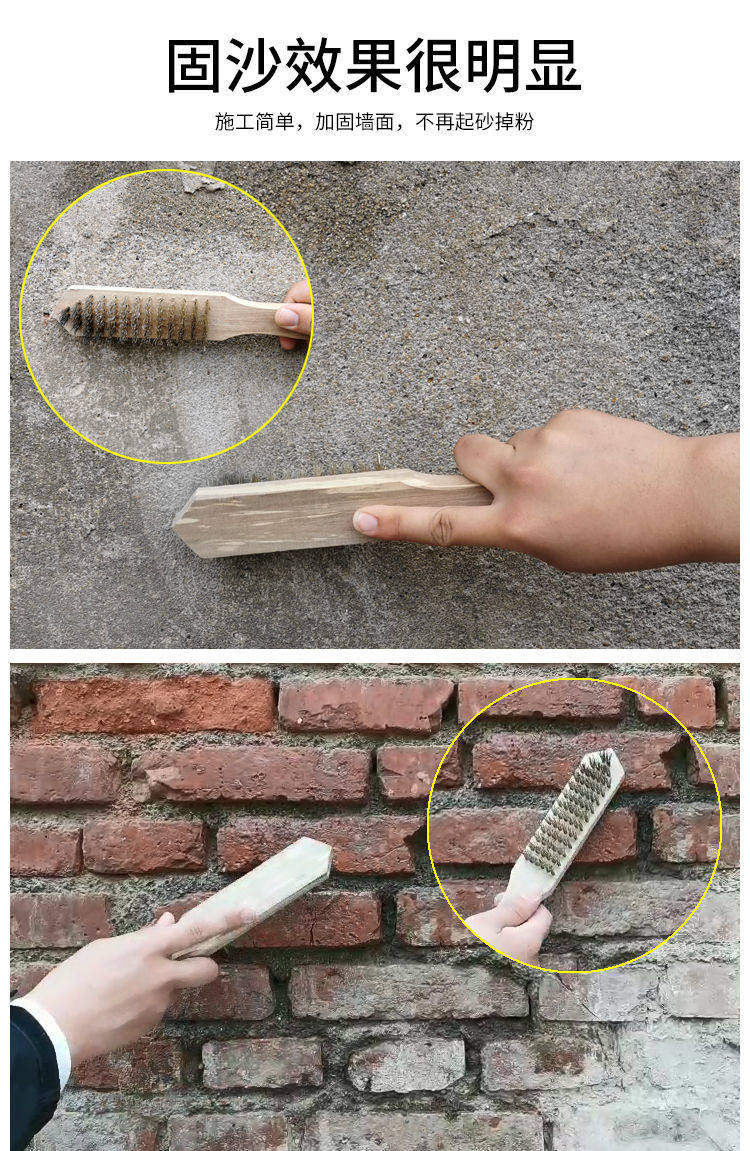 固沙效果很明显

施工简单，加固墙面，不再起砂掉粉