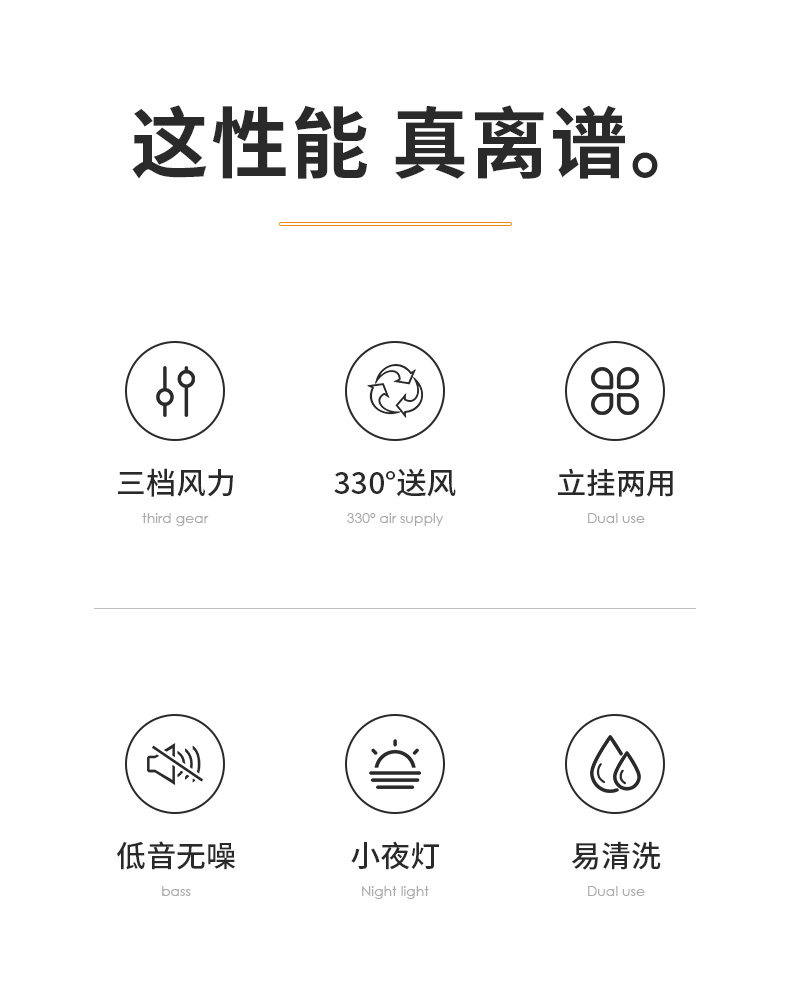 这性能 真离谱。

三档风力
third gear

330°送风
330° air supply

立挂两用
Dual use

低音无噪
bass

小夜灯
Night light

易清洗
Dual use