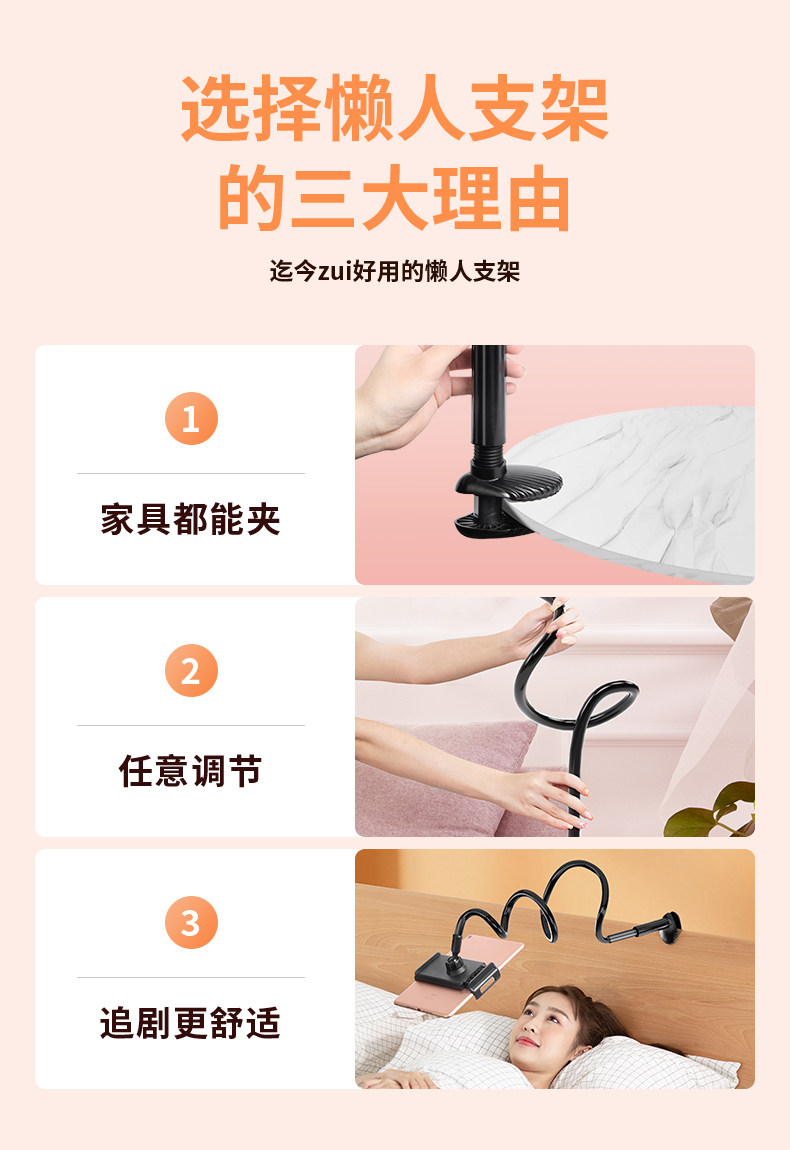 选择懒人支架
的三大理由

迄今zui好用的懒人支架

1

家具都能夹

2

任意调节

3

追剧更舒适