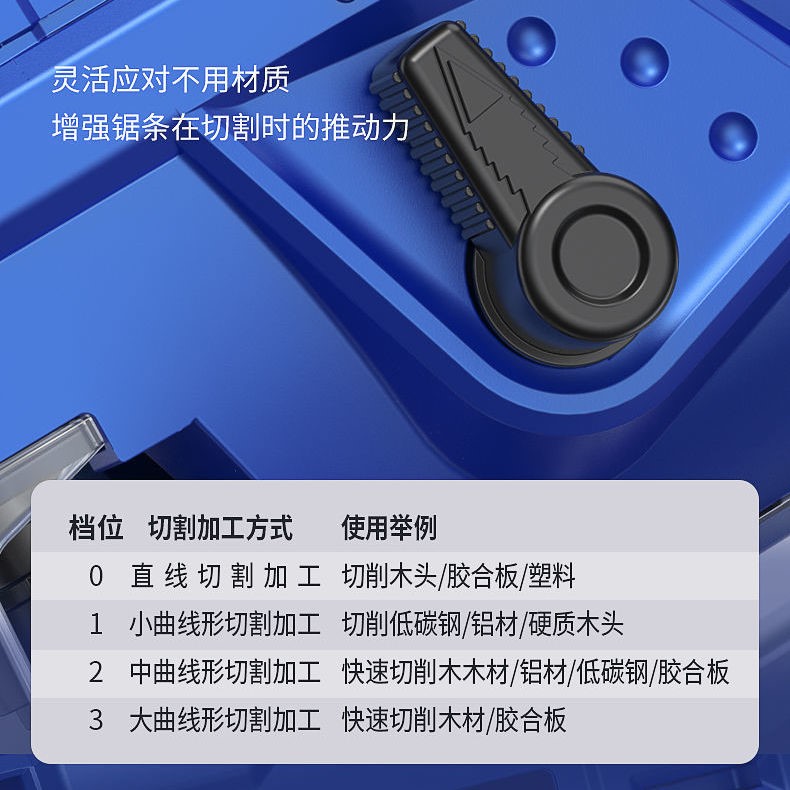 灵活应对不用材质
增强锯条在切割时的推动力

| 档位 | 切割加工方式 | 使用举例 |
|---|---|---|
| 0 | 直线切割加工 | 切削木头/胶合板/塑料 |
| 1 | 小曲线形切割加工 | 切削低碳钢/铝材/硬质木头 |
| 2 | 中曲线形切割加工 | 快速切削木木材/铝材/低碳钢/胶合板 |
| 3 | 大曲线形切割加工 | 快速切削木材/胶合板 |