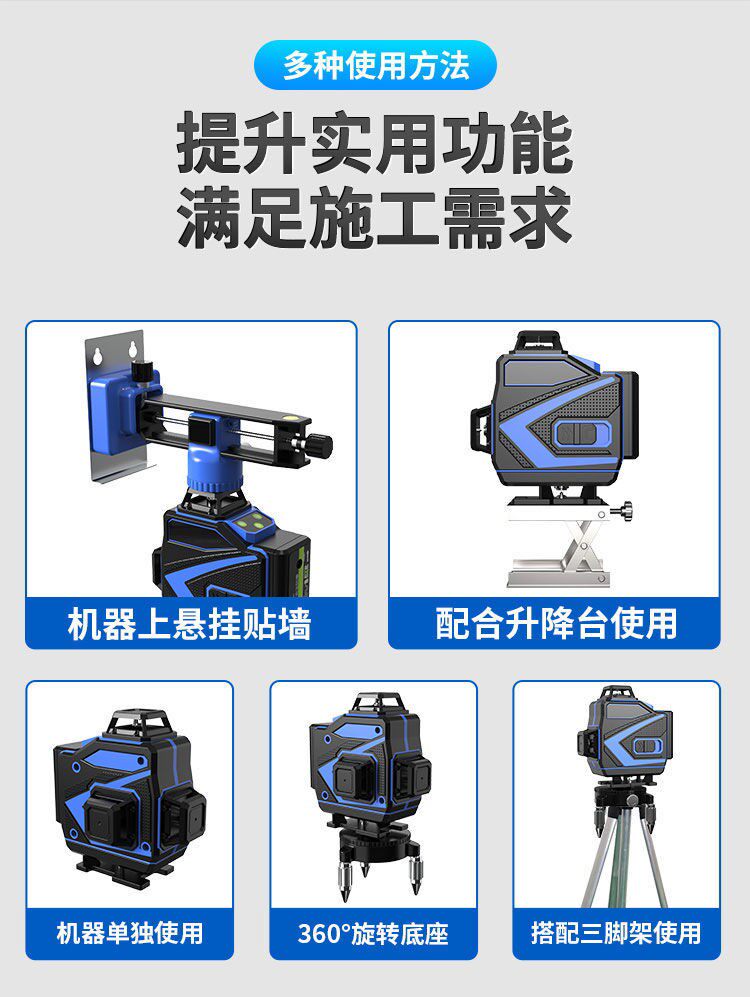 多种使用方法

提升实用功能
满足施工需求

机器上悬挂贴墙

配合升降台使用

机器单独使用

360°旋转底座

搭配三脚架使用