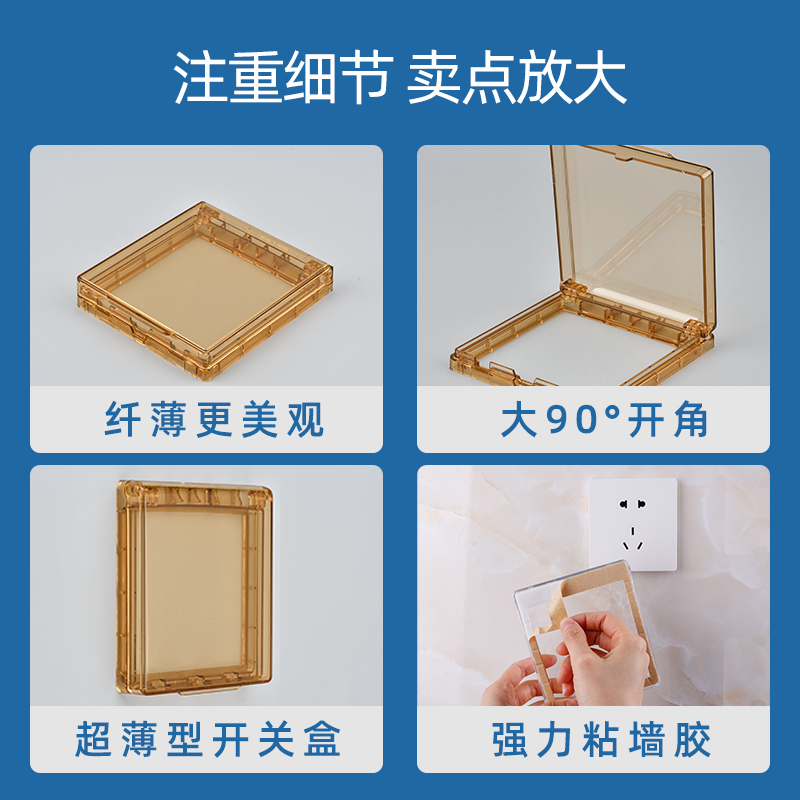 注重细节 卖点放大

纤薄更美观

大90°开角

超薄型开关盒

强力粘墙胶