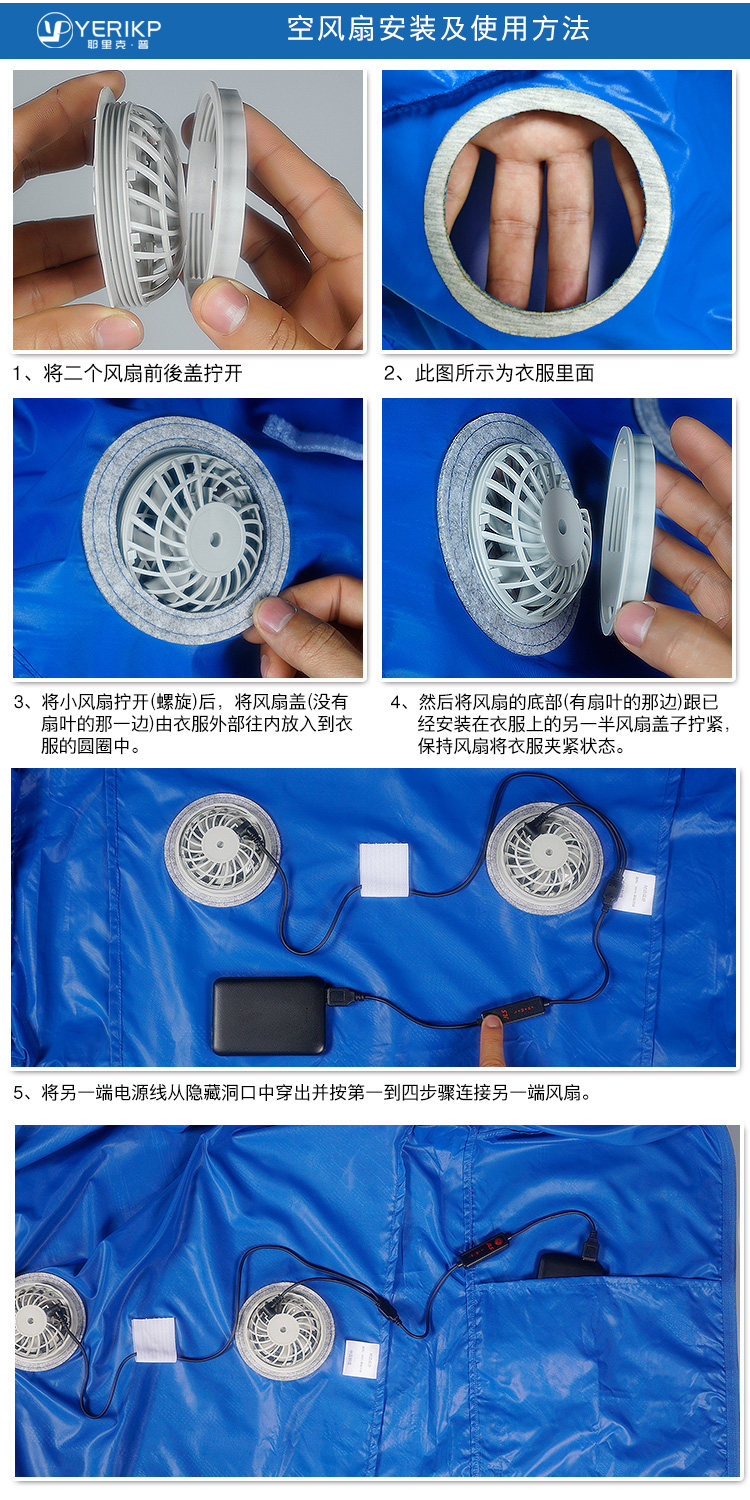 YERIKP 耶里克·普

空风扇安装及使用方法

1、将二个风扇前後盖拧开

2、此图所示为衣服里面

3、将小风扇拧开(螺旋)后，将风扇盖(没有扇叶的那一边)由衣服外部往内放入到衣服的圆圈中。

4、然后将风扇的底部(有扇叶的那边)跟已经安装在衣服上的另一半风扇盖子拧紧，保持风扇将衣服夹紧状态。

5、将另一端电源线从隐藏洞口中穿出并按第一到四步骤连接另一端风扇。