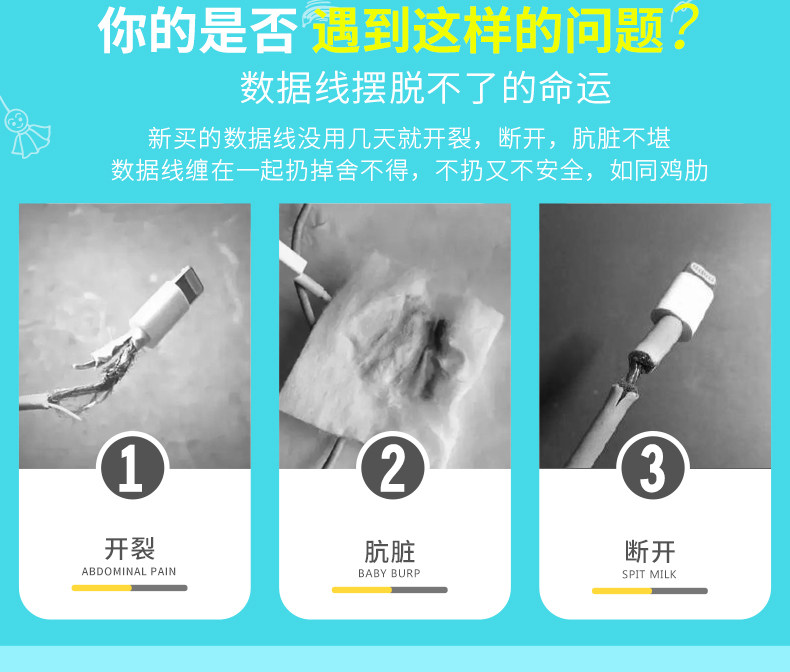 你的是否 遇到这样的问题？

数据线摆脱不了的命运

新买的数据线没用几天就开裂，断开，肮脏不堪
数据线缠在一起扔掉舍不得，不扔又不安全，如同鸡肋

1
开裂
ABDOMINAL PAIN

2
肮脏
BABY BURP

3
断开
SPIT MILK