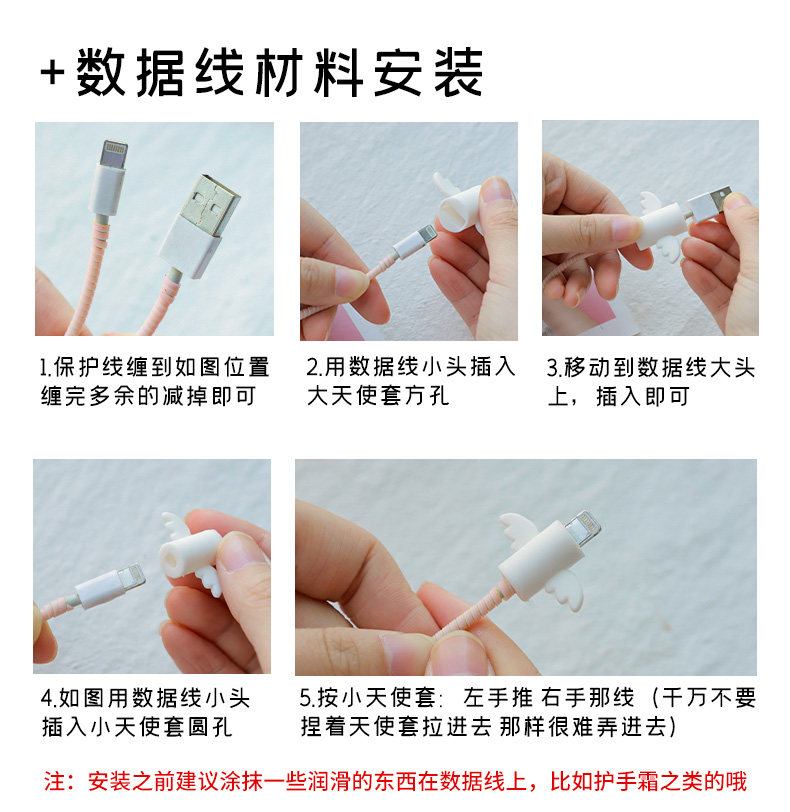 +数据线材料安装

1.保护线缠到如图位置缠完多余的减掉即可

2.用数据线小头插入大天使套方孔

3.移动到数据线大头上，插入即可

4.如图用数据线小头插入小天使套圆孔

5.按小天使套：左手推 右手那线（千万不要捏着天使套拉进去 那样很难弄进去）

注：安装之前建议涂抹一些润滑的东西在数据线上，比如护手霜之类的哦