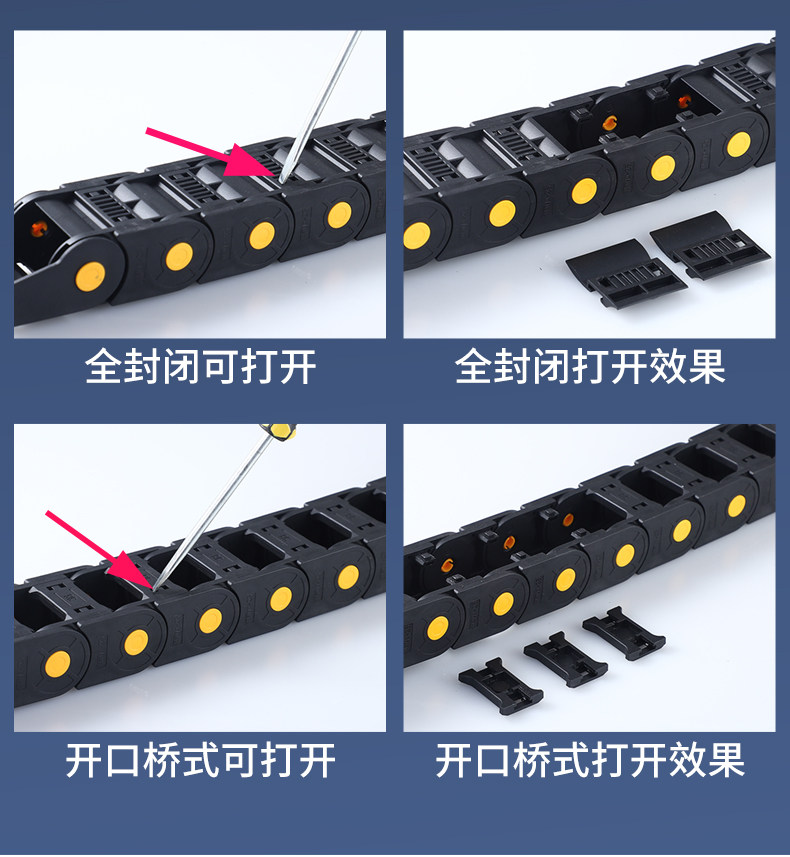 全封闭可打开

全封闭打开效果

开口桥式可打开

开口桥式打开效果