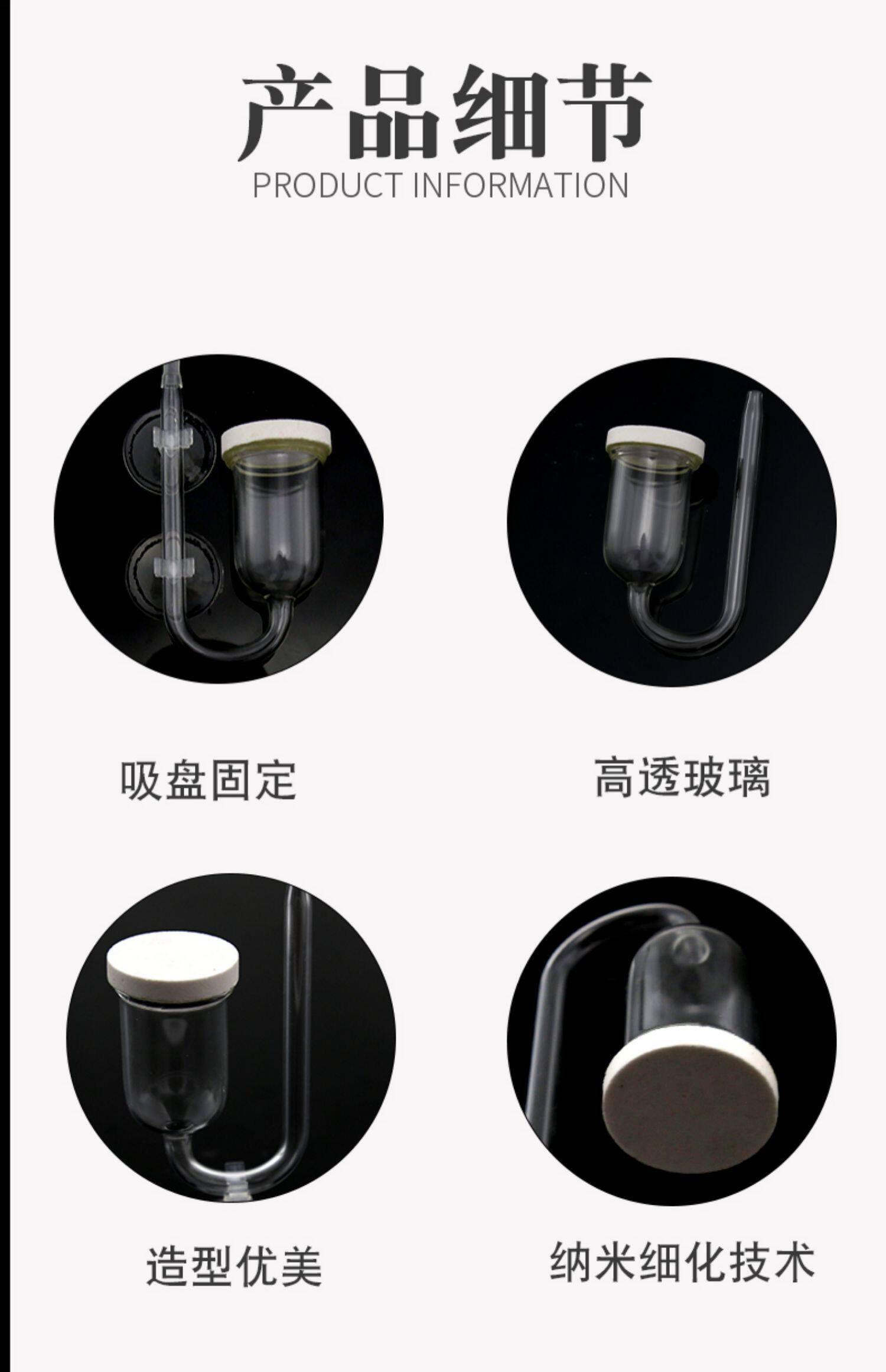 产品细节
PRODUCT INFORMATION

吸盘固定

高透玻璃

造型优美

纳米细化技术