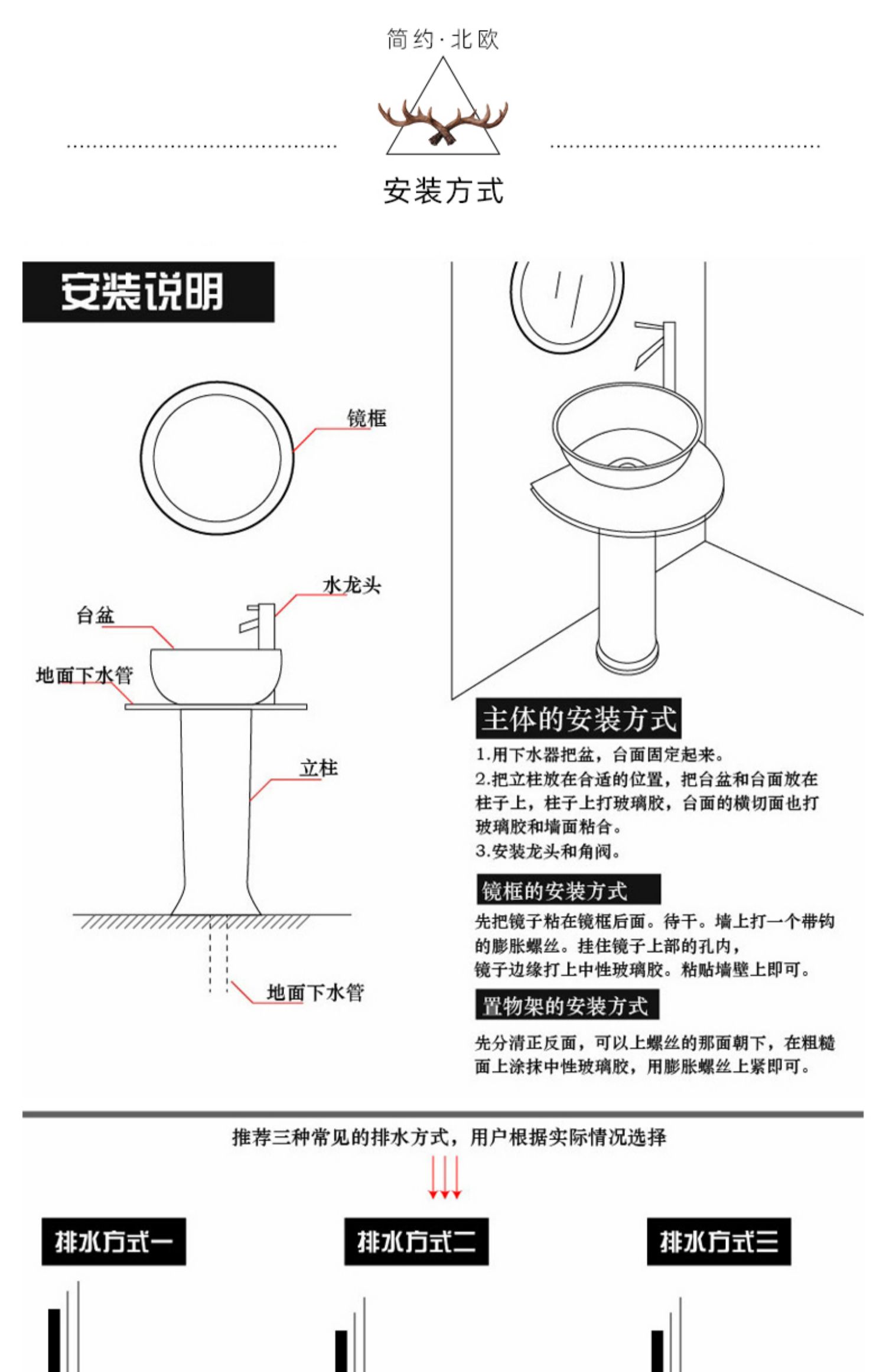 简约·北欧

安装方式

安装说明

镜框

水龙头

台盆

地面下水管

立柱

地面下水管

主体的安装方式

1.用下水器把盆，台面固定起来。
2.把立柱放在合适的位置，把台盆和台面放在柱子上，柱子上打玻璃胶，台面的横切面也打玻璃胶和墙面粘合。
3.安装龙头和角阀。

镜框的安装方式

先把镜子粘在镜框后面。待干。墙上打一个带钩的膨胀螺丝。挂住镜子上部的孔内，镜子边缘打上中性玻璃胶。粘贴墙壁上即可。

置物架的安装方式

先分清正反面，可以上螺丝的那面朝下，在粗糙面上涂抹中性玻璃胶，用膨胀螺丝上紧即可。

推荐三种常见的排水方式，用户根据实际情况选择

排水方式一

排水方式二

排水方式三