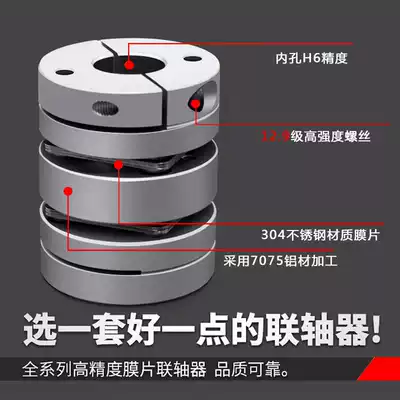 内孔H6精度

12.9级高强度螺丝

304不锈钢材质膜片

采用7075铝材加工

选一套好一点的联轴器!

全系列高精度膜片联轴器 品质可靠。