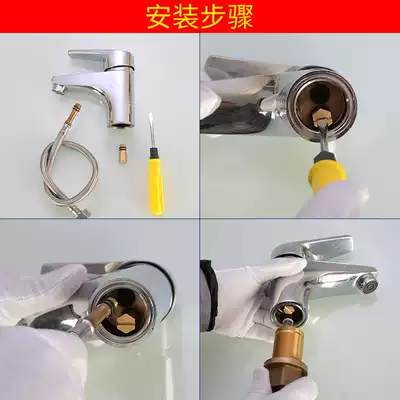 安装步骤