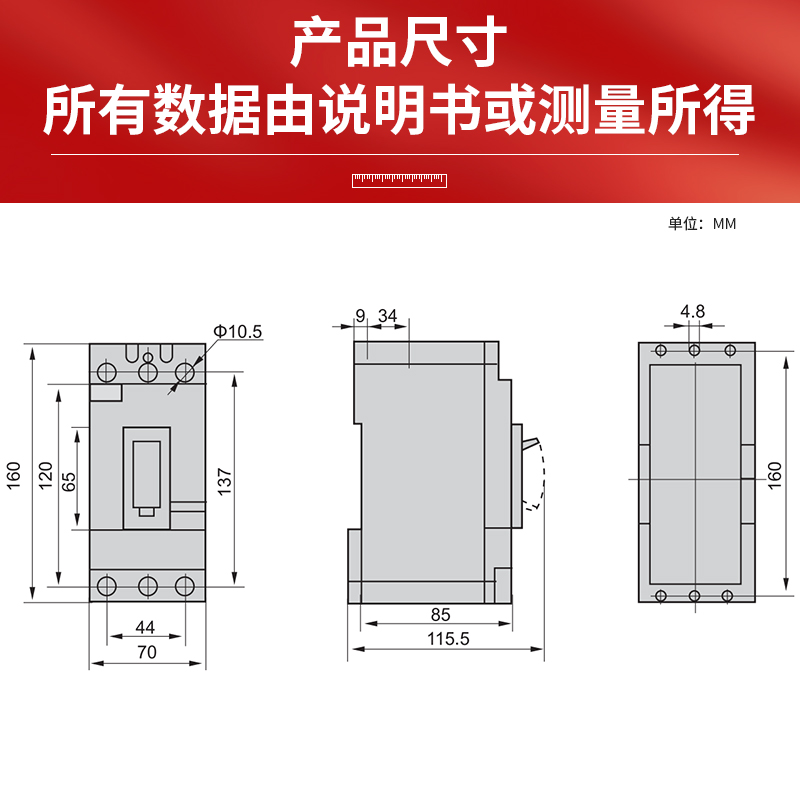 产品尺寸
所有数据由说明书或测量所得

单位：MM

Φ10.5

160

120

65

137

44

70

9 34

85

115.5

4.8

160