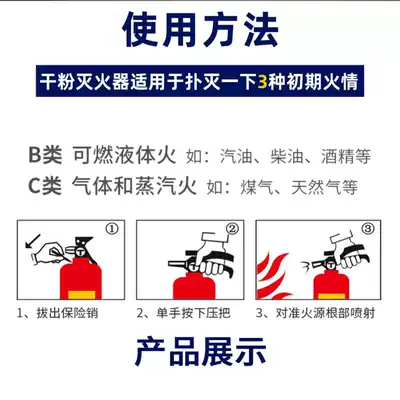 使用方法

干粉灭火器适用于扑灭一下3种初期火情

B类 可燃液体火 如：汽油、柴油、酒精等
C类 气体和蒸汽火 如：煤气、天然气等

①
②
③

1、拔出保险销
2、单手按下压把
3、对准火源根部喷射

产品展示