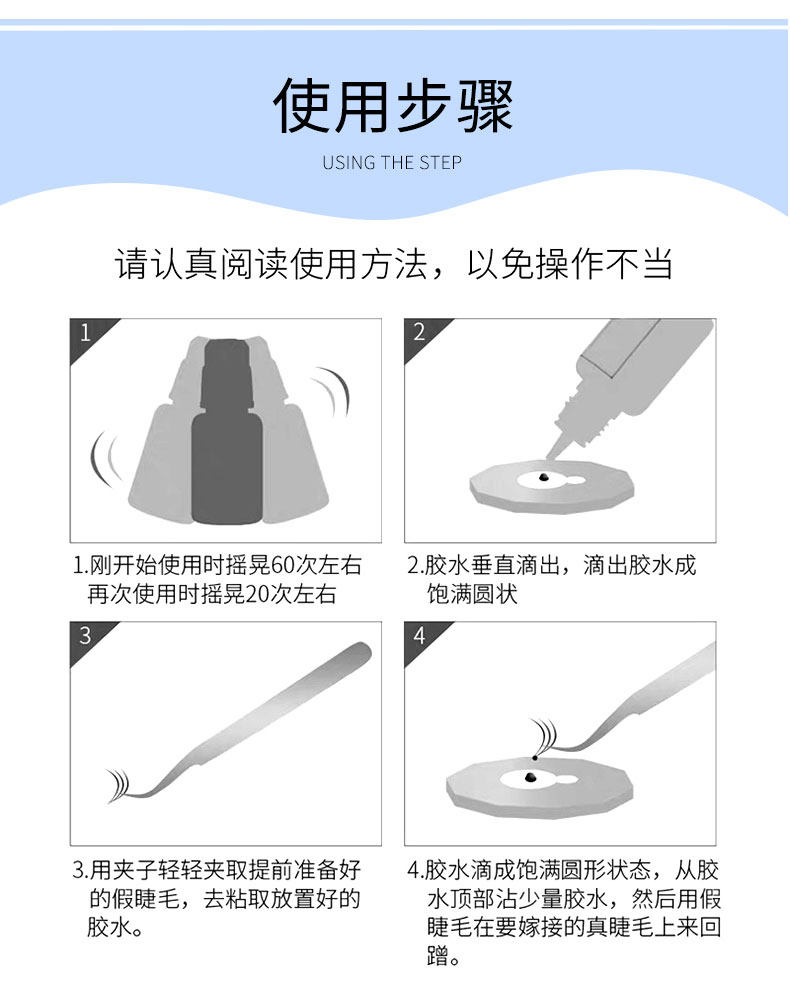 使用步骤

USING THE STEP

请认真阅读使用方法，以免操作不当

1

1.刚开始使用时摇晃60次左右
再次使用时摇晃20次左右

2

2.胶水垂直滴出，滴出胶水成饱满圆状

3

3.用夹子轻轻夹取提前准备好的假睫毛，去粘取放置好的胶水。

4

4.胶水滴成饱满圆形状态，从胶水顶部沾少量胶水，然后用假睫毛在要嫁接的真睫毛上来回蹭。