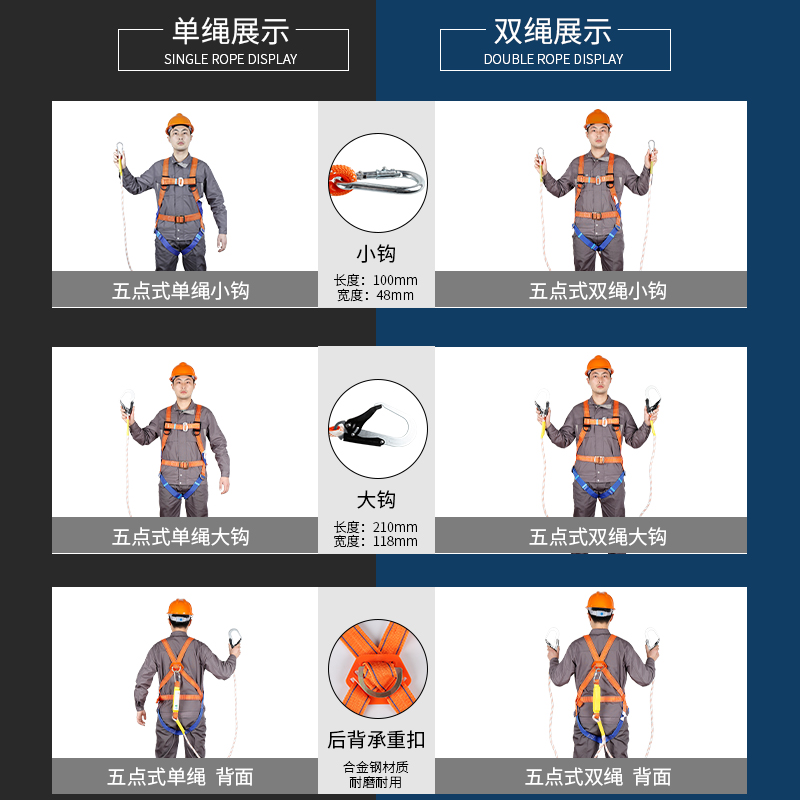 单绳展示
SINGLE ROPE DISPLAY

双绳展示
DOUBLE ROPE DISPLAY

五点式单绳小钩

小钩
长度：100mm
宽度：48mm

五点式双绳小钩

五点式单绳大钩

大钩
长度：210mm
宽度：118mm

五点式双绳大钩

五点式单绳 背面

后背承重扣
合金钢材质
耐磨耐用

五点式双绳 背面