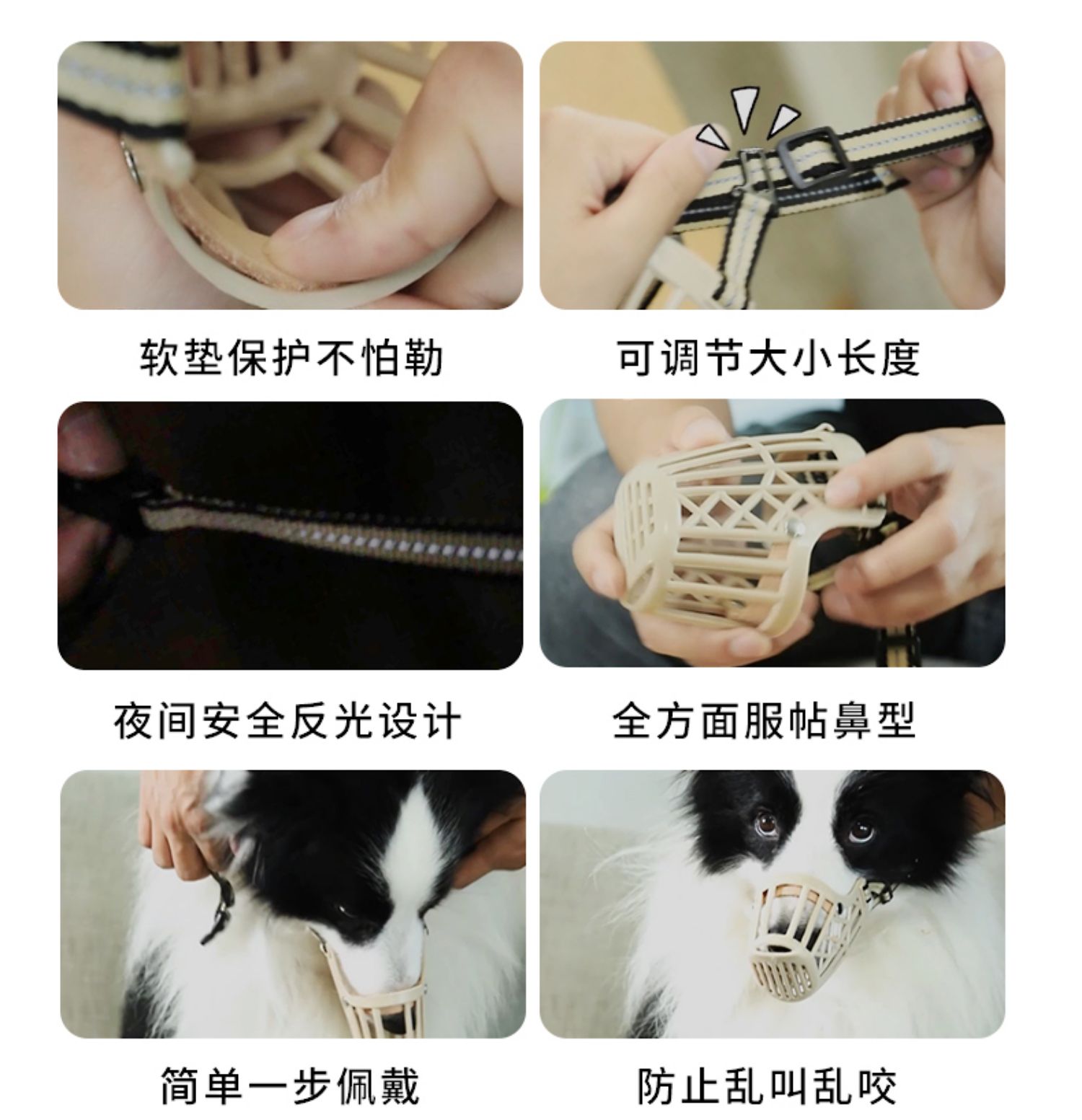 软垫保护不怕勒

可调节大小长度

夜间安全反光设计

全方面服帖鼻型

简单一步佩戴

防止乱叫乱咬