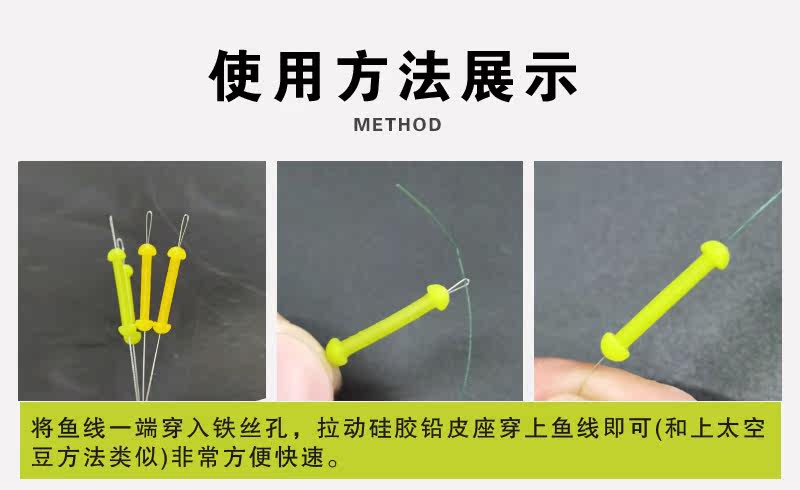 使用方法展示

METHOD

将鱼线一端穿入铁丝孔，拉动硅胶铅皮座穿上鱼线即可(和上太空豆方法类似)非常方便快速。