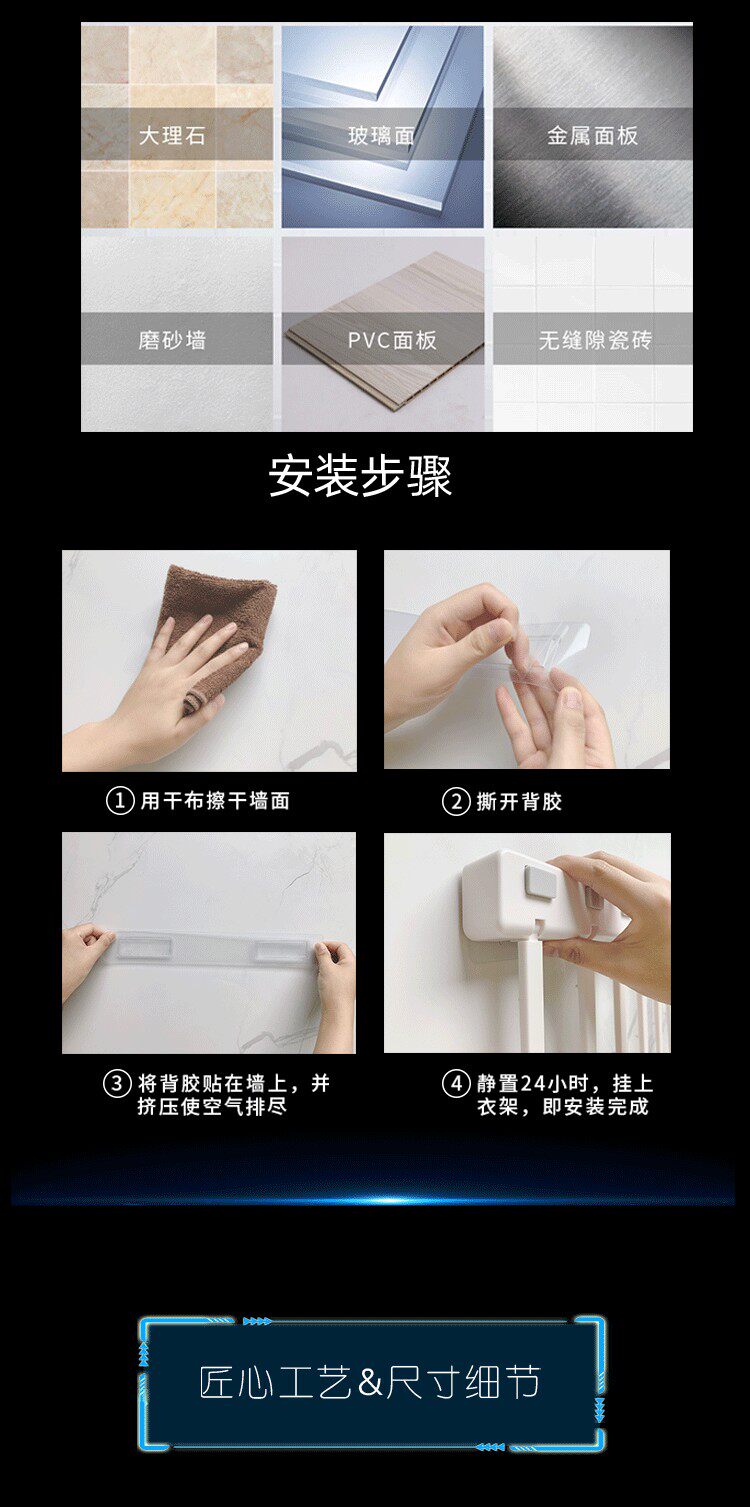 大理石
玻璃面
金属面板
磨砂墙
PVC面板
无缝隙瓷砖

安装步骤

① 用干布擦干墙面

② 撕开背胶

③ 将背胶贴在墙上，并挤压使空气排尽

④ 静置24小时，挂上衣架，即安装完成

匠心工艺&尺寸细节