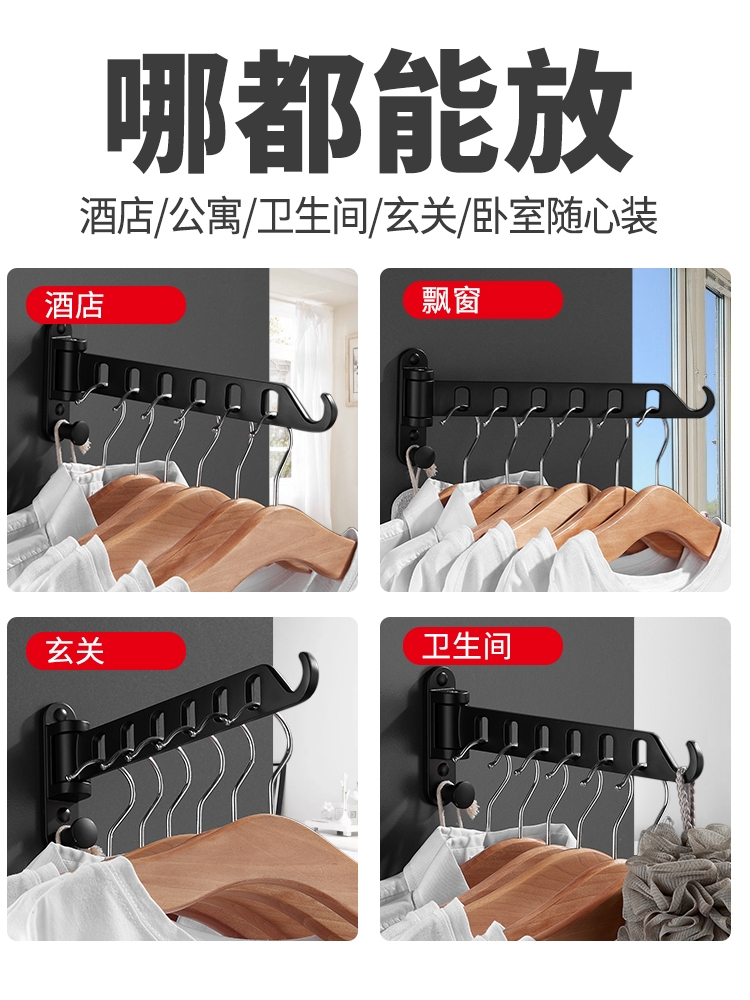 哪都能放

酒店/公寓/卫生间/玄关/卧室随心装

酒店

飘窗

玄关

卫生间