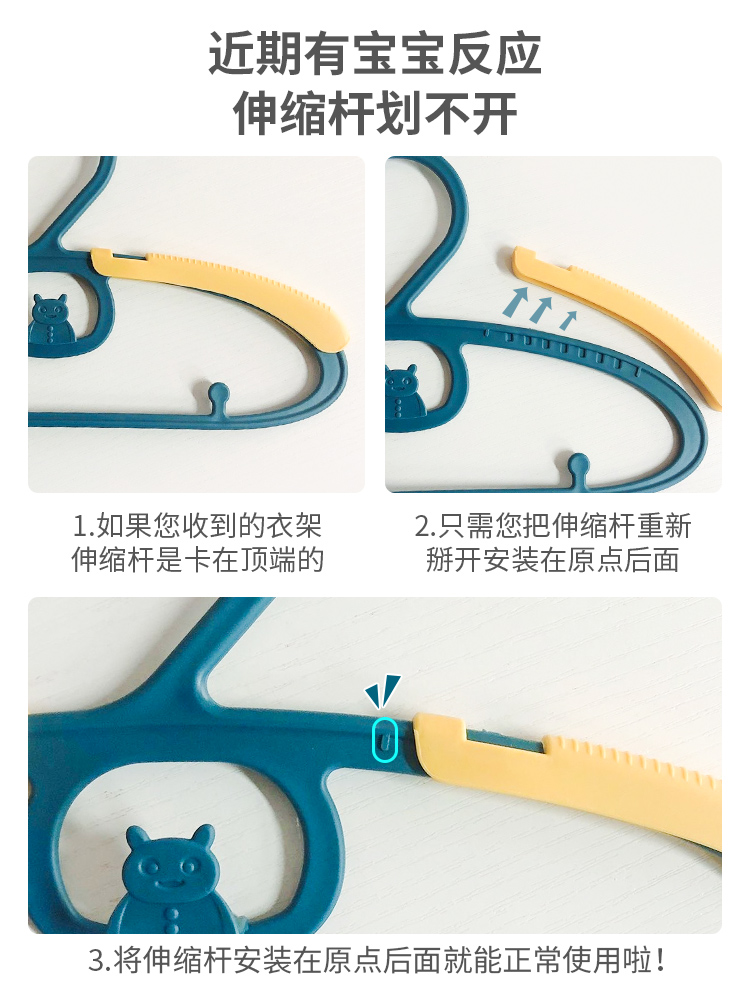 近期有宝宝反应
伸缩杆划不开

1.如果您收到的衣架伸缩杆是卡在顶端的

2.只需您把伸缩杆重新掰开安装在原点后面

3.将伸缩杆安装在原点后面就能正常使用啦！