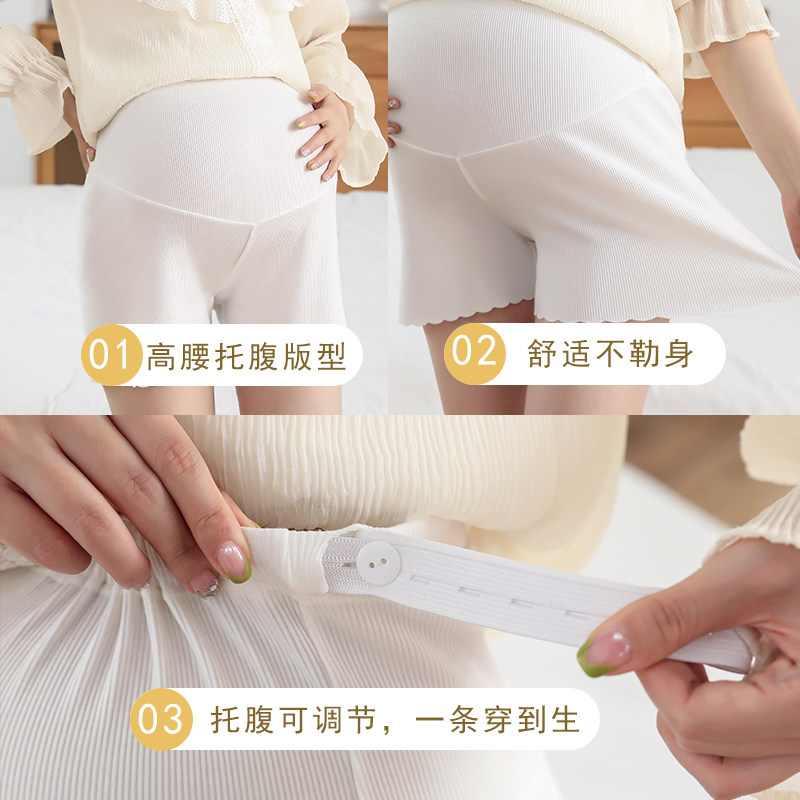 01 高腰托腹版型

02 舒适不勒身

03 托腹可调节，一条穿到生