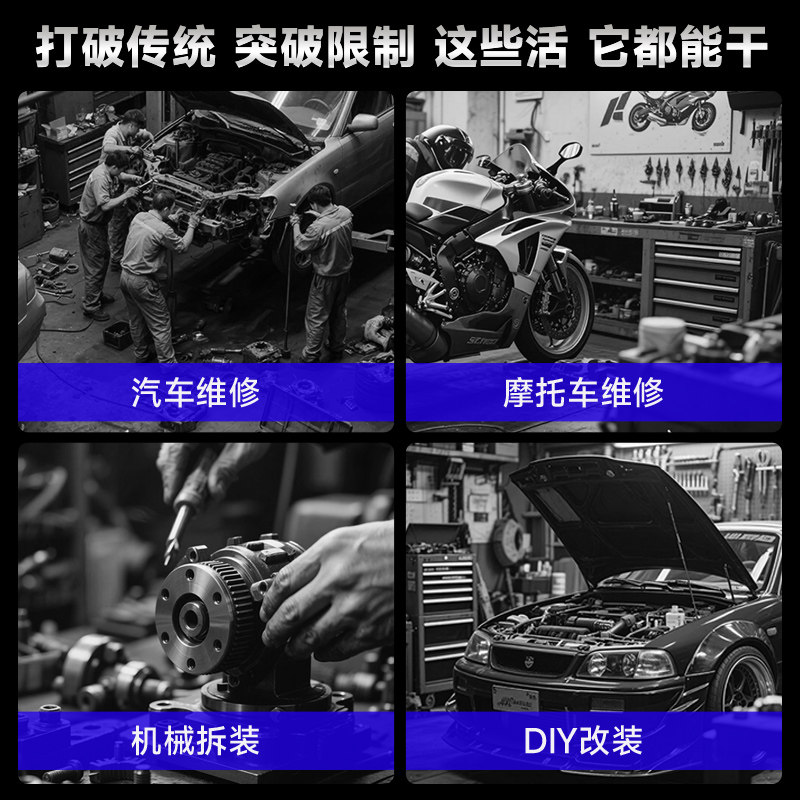 打破传统 突破限制 这些活 它都能干

汽车维修

摩托车维修

机械拆装

DIY改装