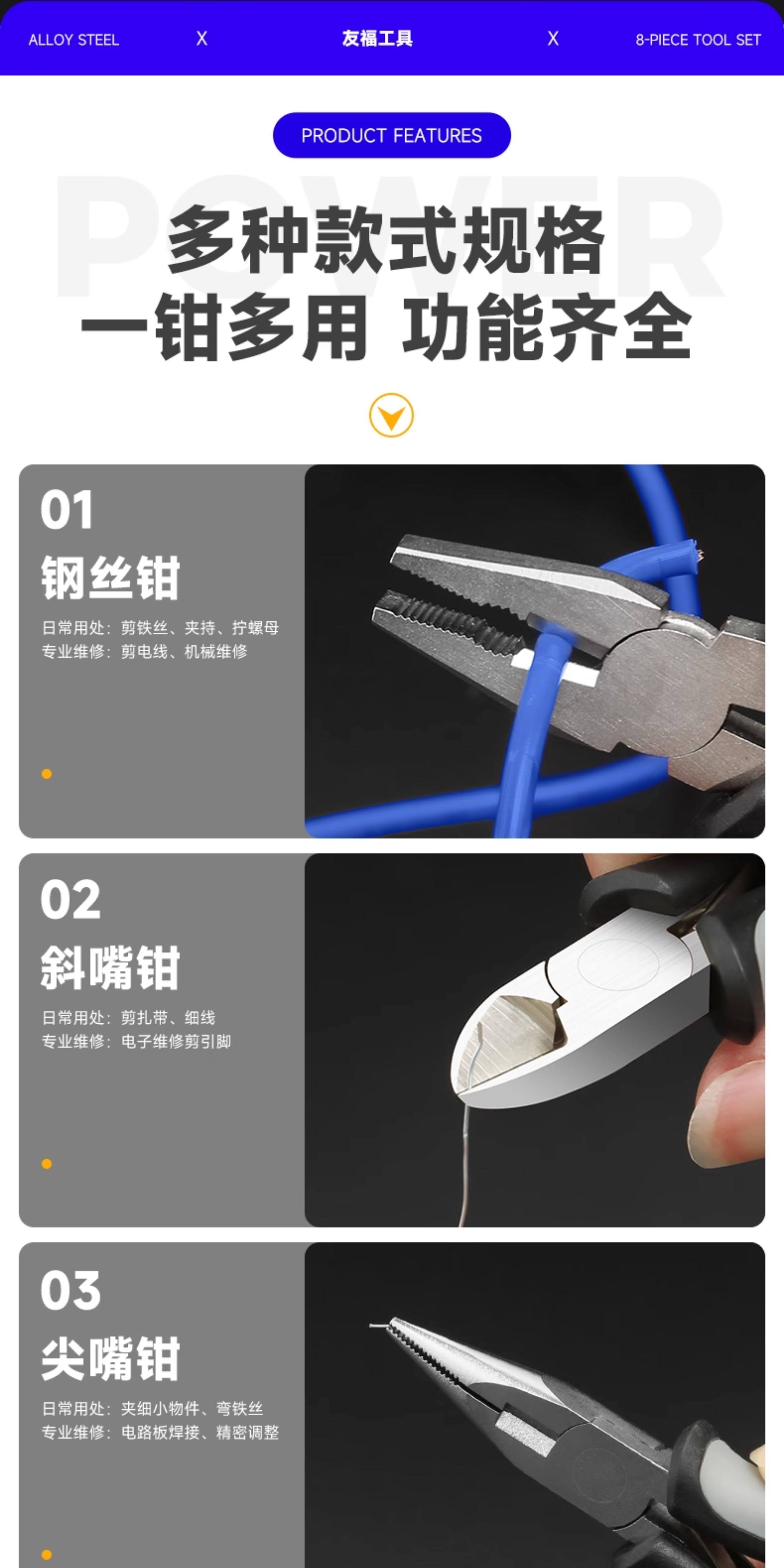 ALLOY STEEL X 友福工具 X 8-PIECE TOOL SET

PRODUCT FEATURES

POWER

多种款式规格
一钳多用 功能齐全

01
钢丝钳
日常用处：剪铁丝、夹持、拧螺母
专业维修：剪电线、机械维修

02
斜嘴钳
日常用处：剪扎带、细线
专业维修：电子维修剪引脚

03
尖嘴钳
日常用处：夹细小物件、弯铁丝
专业维修：电路板焊接、精密调整