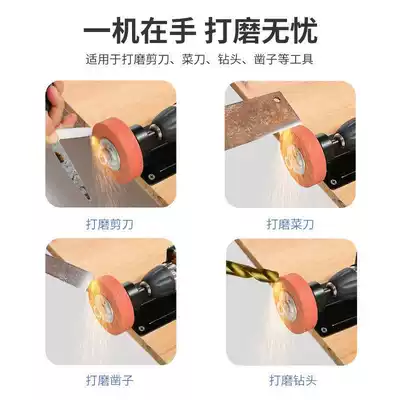 一机在手 打磨无忧

适用于打磨剪刀、菜刀、钻头、凿子等工具

打磨剪刀

打磨菜刀

打磨凿子

打磨钻头