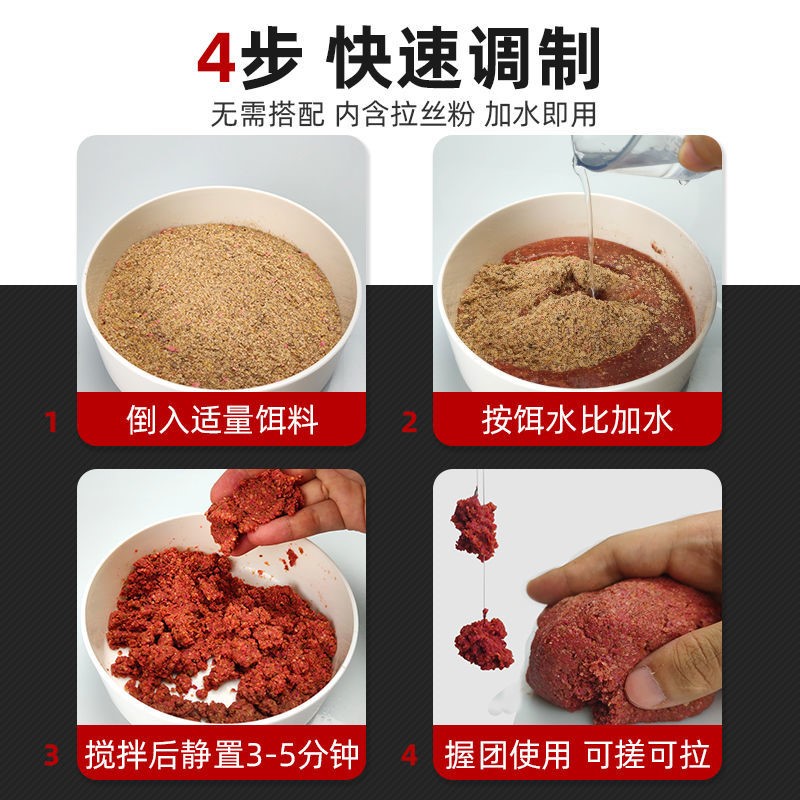 4步 快速调制

无需搭配 内含拉丝粉 加水即用

1 倒入适量饵料

2 按饵水比加水

3 搅拌后静置3-5分钟

4 握团使用 可搓可拉