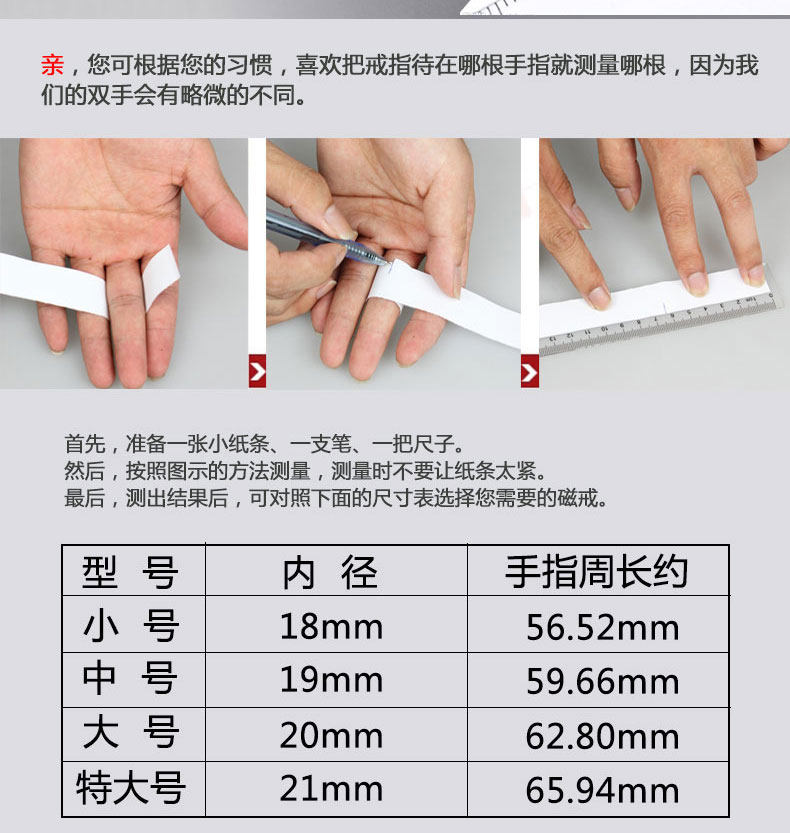 亲，您可根据您的习惯，喜欢把戒指待在哪根手指就测量哪根，因为我们的双手会有略微的不同。

首先，准备一张小纸条、一支笔、一把尺子。
然后，按照图示的方法测量，测量时不要让纸条太紧。
最后，测出结果后，可对照下面的尺寸表选择您需要的磁戒。

| 型 号 | 内 径 | 手指周长约 |
|---|---|---|
| 小 号 | 18mm | 56.52mm |
| 中 号 | 19mm | 59.66mm |
| 大 号 | 20mm | 62.80mm |
| 特大号 | 21mm | 65.94mm |