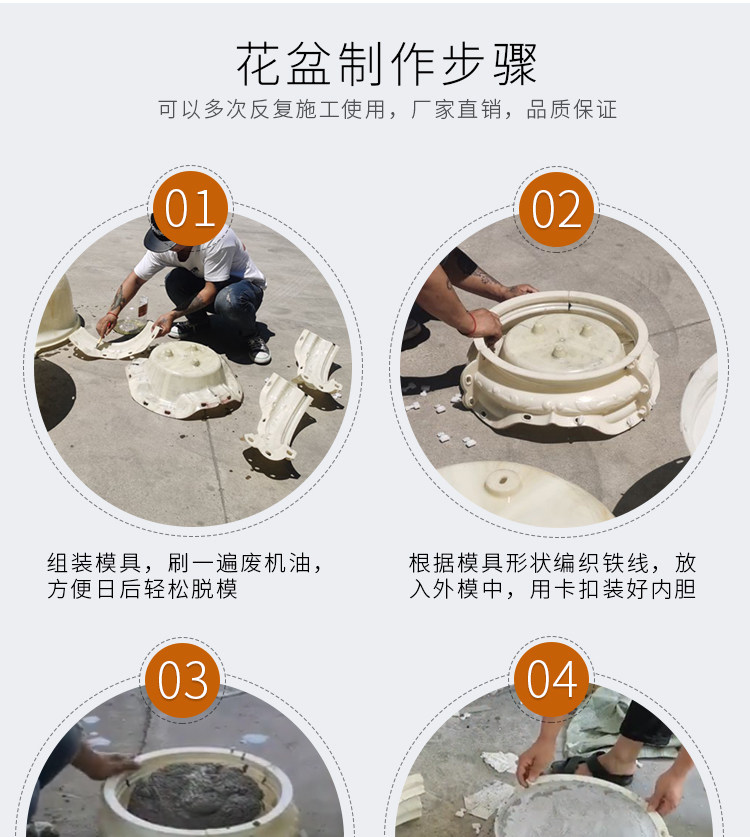 花盆制作步骤

可以多次反复施工使用，厂家直销，品质保证

01

组装模具，刷一遍废机油，方便日后轻松脱模

02

根据模具形状编织铁线，放入外模中，用卡扣装好内胆

03

04