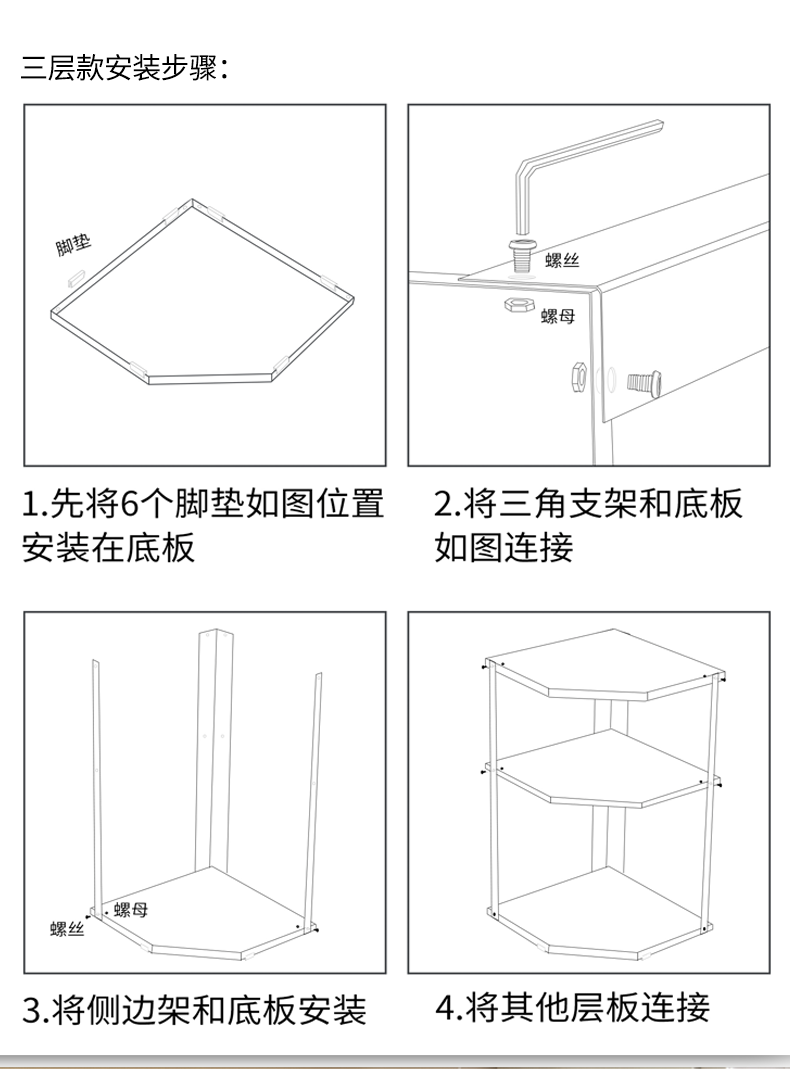 三层款安装步骤：

脚垫

螺丝

螺母

1.先将6个脚垫如图位置安装在底板

2.将三角支架和底板如图连接

螺母

螺丝

3.将侧边架和底板安装

4.将其他层板连接