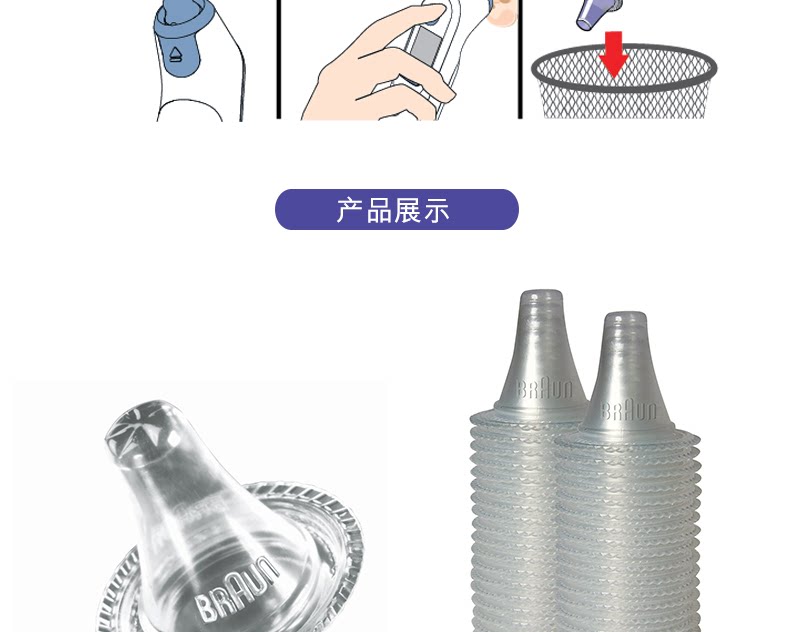 产品展示

BRAUN

BRAUN

BRAUN