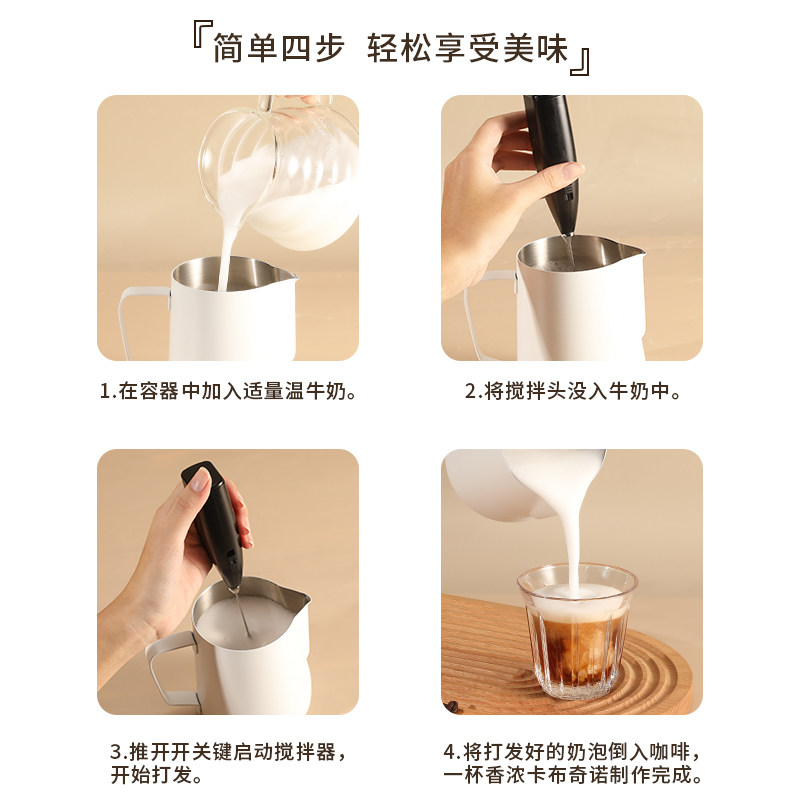 『简单四步 轻松享受美味』

1.在容器中加入适量温牛奶。

2.将搅拌头没入牛奶中。

3.推开开关键启动搅拌器，开始打发。

4.将打发好的奶泡倒入咖啡，一杯香浓卡布奇诺制作完成。