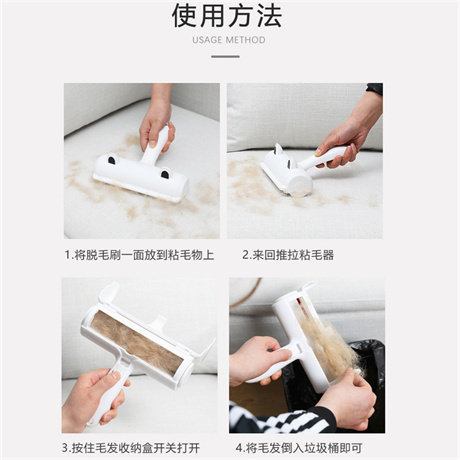 使用方法

USAGE METHOD

1.将脱毛刷一面放到粘毛物上

2.来回推拉粘毛器

3.按住毛发收纳盒开关打开

4.将毛发倒入垃圾桶即可