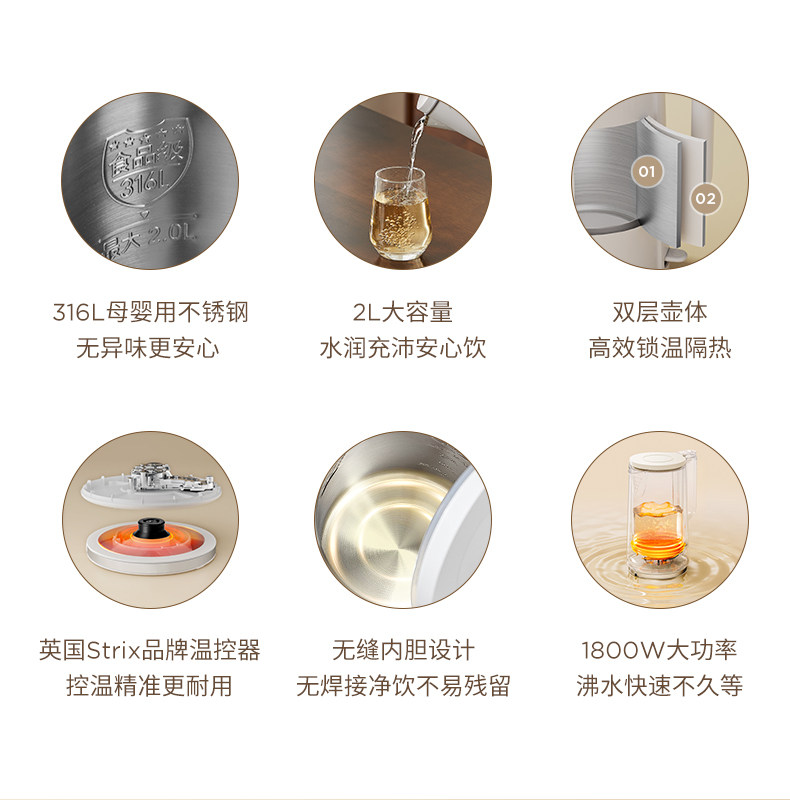 食品级
316L
最大 2.0L

316L母婴用不锈钢
无异味更安心

2L大容量
水润充沛安心饮

01
02

双层壶体
高效锁温隔热

英国Strix品牌温控器
控温精准更耐用

无缝内胆设计
无焊接净饮不易残留

1800W大功率
沸水快速不久等