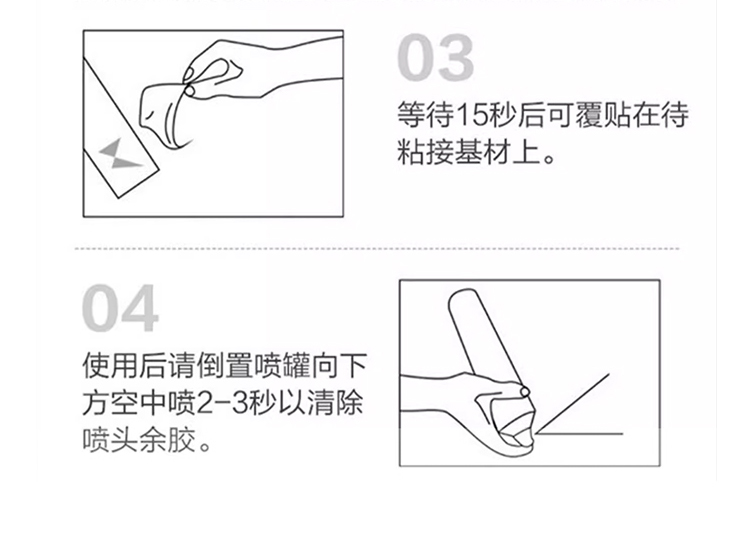 03

等待15秒后可覆贴在待粘接基材上。

04

使用后请倒置喷罐向下方空中喷2-3秒以清除喷头余胶。