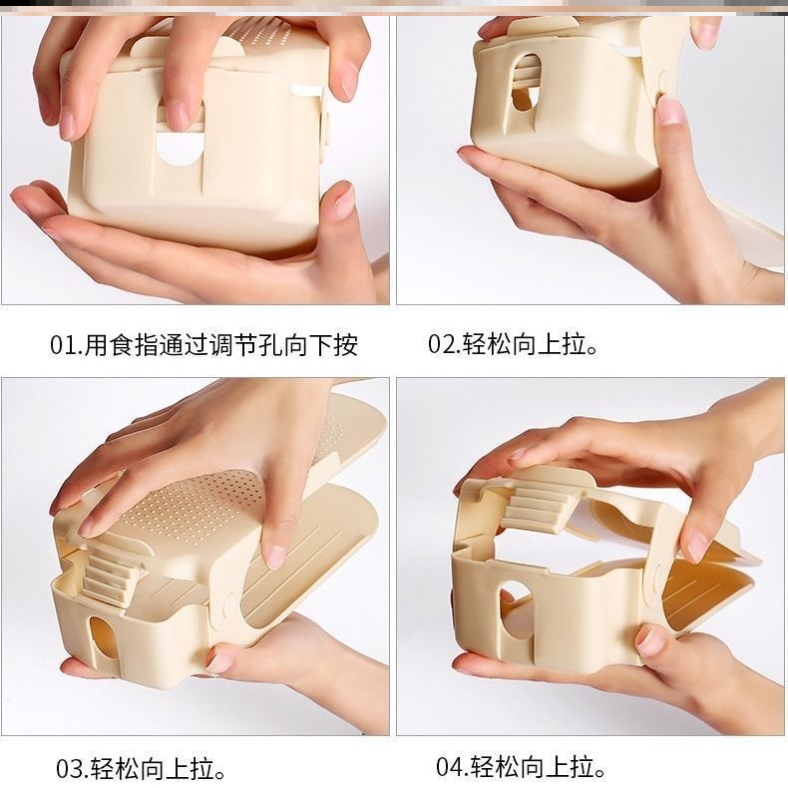 01.用食指通过调节孔向下按

02.轻松向上拉。

03.轻松向上拉。

04.轻松向上拉。