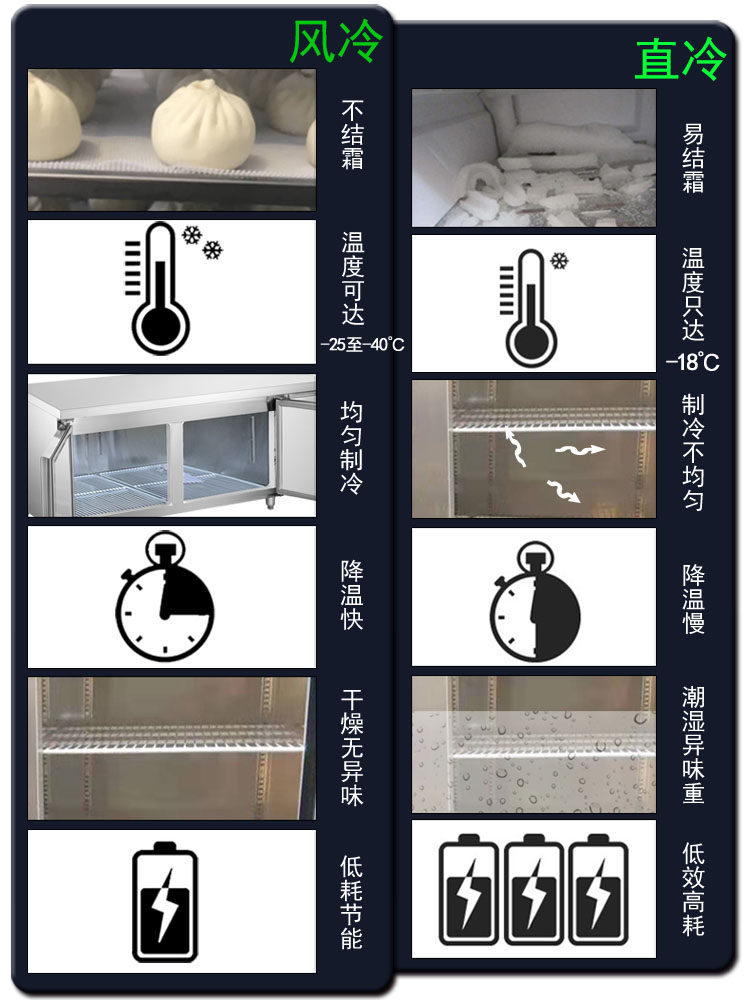 风冷

不结霜

温度可达 -25至-40℃

均匀制冷

降温快

干燥无异味

低耗节能

直冷

易结霜

温度只达 -18℃

制冷不均匀

降温慢

潮湿异味重

低效高耗