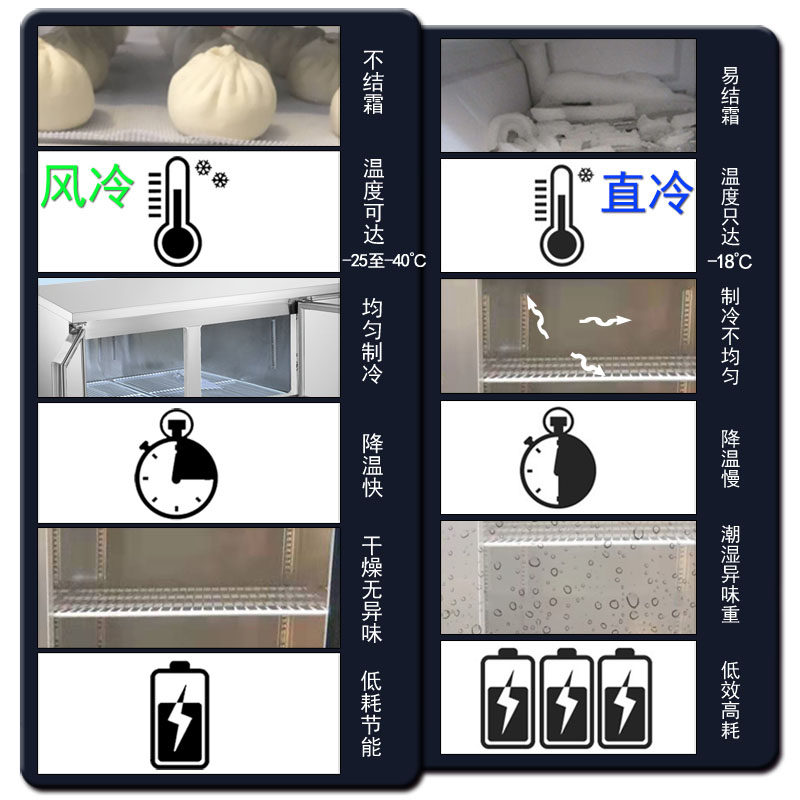 不结霜

风冷

温度可达 -25至-40°C

均匀制冷

降温快

干燥无异味

低耗节能

易结霜

直冷

温度只达 -18°C

制冷不均匀

降温慢

潮湿异味重

低效高耗