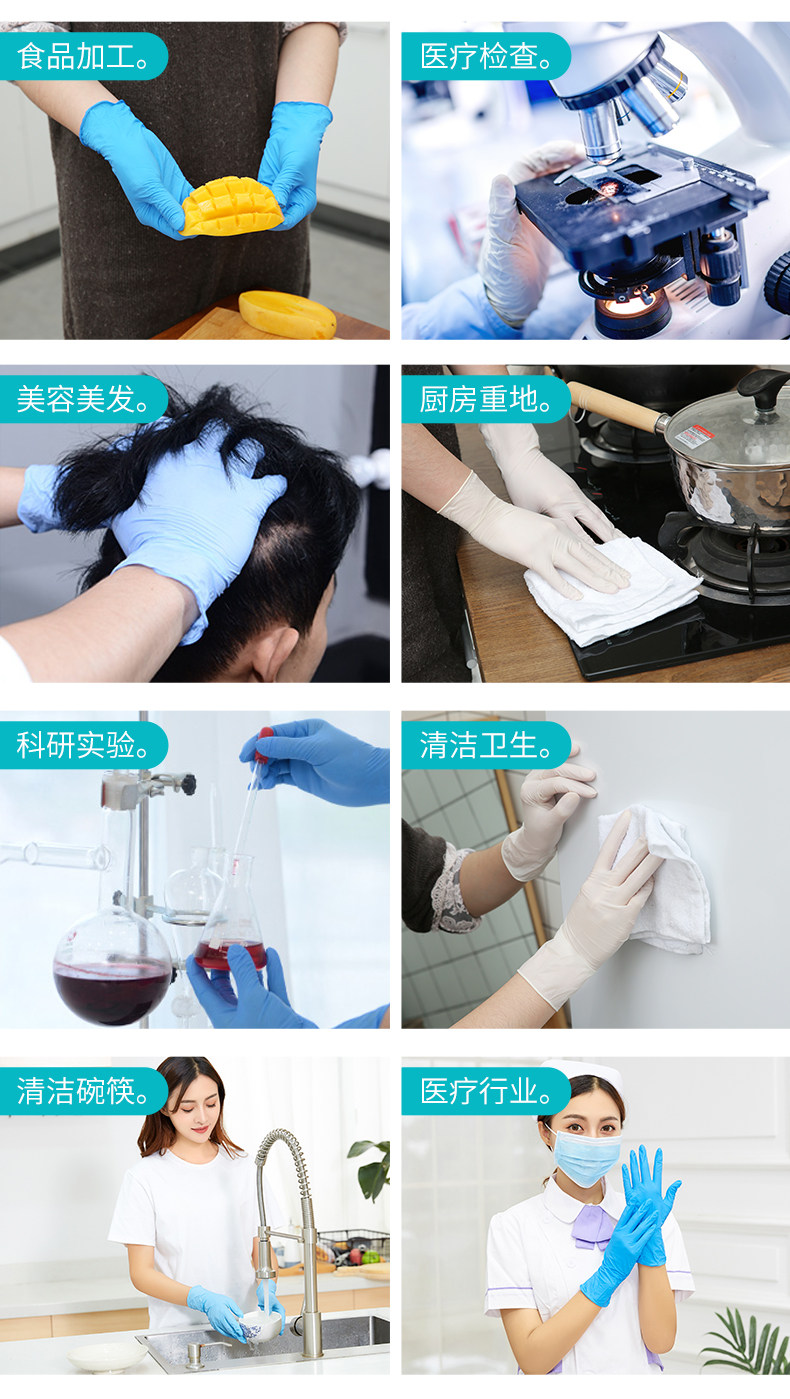 食品加工。

医疗检查。

美容美发。

厨房重地。

科研实验。

清洁卫生。

清洁碗筷。

医疗行业。