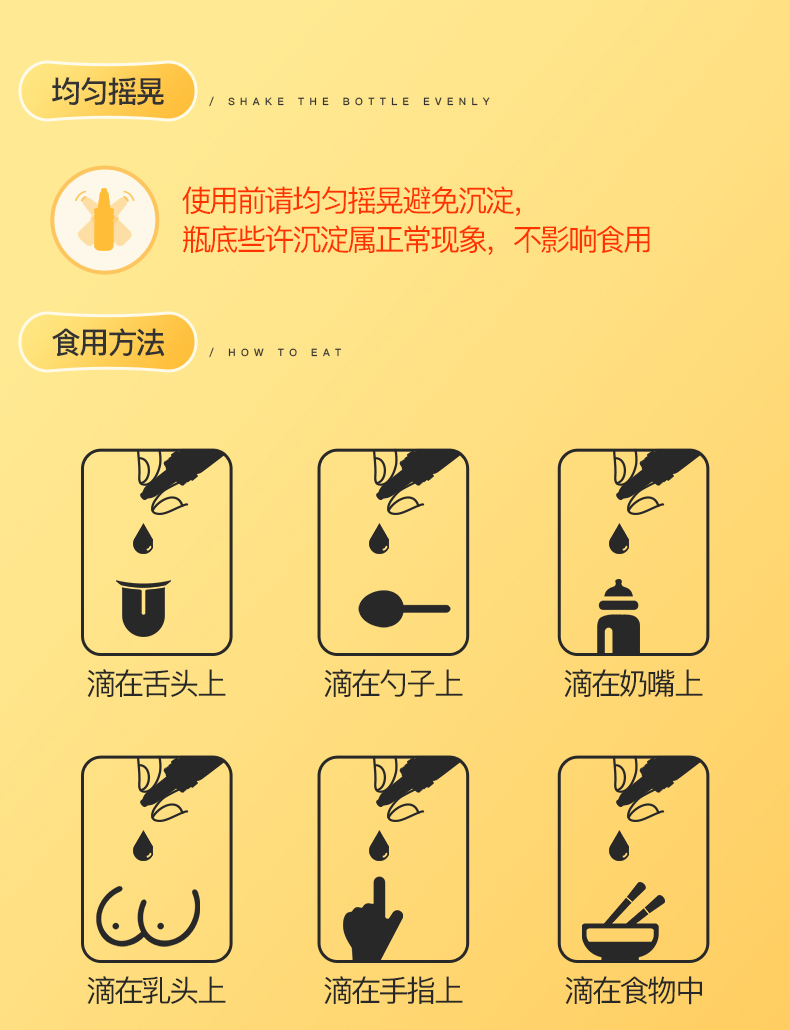 均匀摇晃

/ SHAKE THE BOTTLE EVENLY

使用前请均匀摇晃避免沉淀,
瓶底些许沉淀属正常现象，不影响食用

食用方法

/ HOW TO EAT

滴在舌头上

滴在勺子上

滴在奶嘴上

滴在乳头上

滴在手指上

滴在食物中