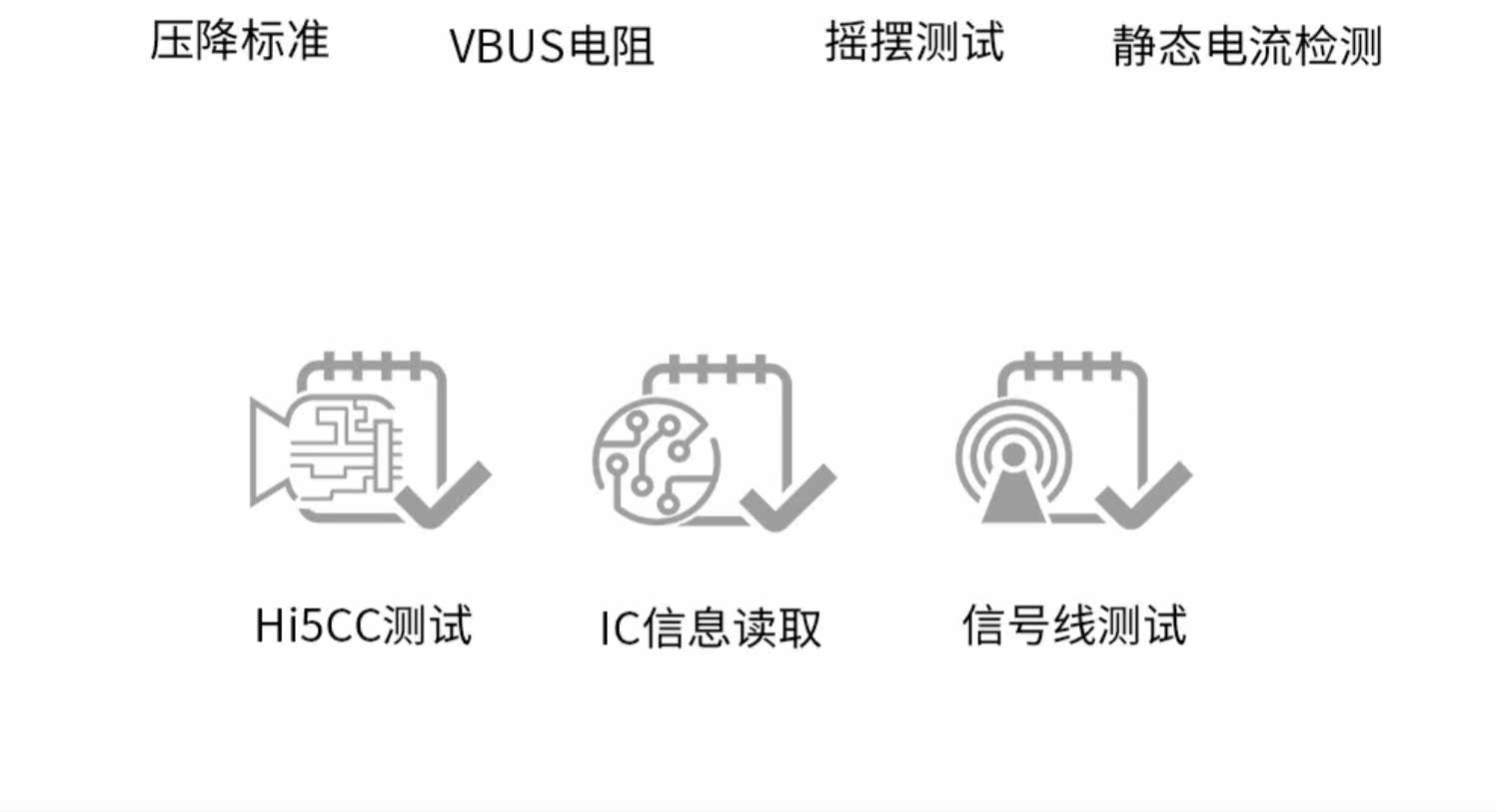 压降标准　VBUS电阻　摇摆测试　静态电流检测

Hi5CC测试　IC信息读取　信号线测试