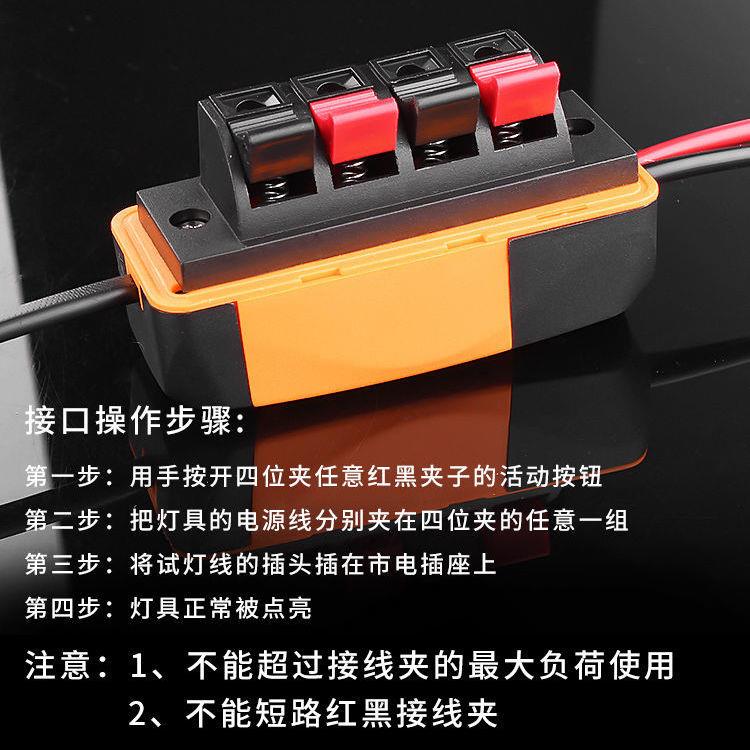 接口操作步骤：

第一步：用手按开四位夹任意红黑夹子的活动按钮

第二步：把灯具的电源线分别夹在四位夹的任意一组

第三步：将试灯线的插头插在市电插座上

第四步：灯具正常被点亮

注意：1、不能超过接线夹的最大负荷使用
2、不能短路红黑接线夹