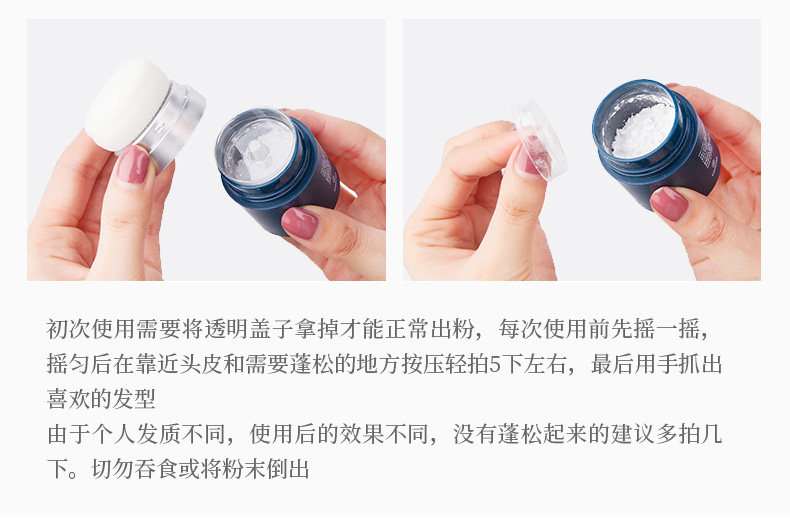 初次使用需要将透明盖子拿掉才能正常出粉，每次使用前先摇一摇，摇匀后在靠近头皮和需要蓬松的地方按压轻拍5下左右，最后用手抓出喜欢的发型

由于个人发质不同，使用后的效果不同，没有蓬松起来的建议多拍几下。切勿吞食或将粉末倒出