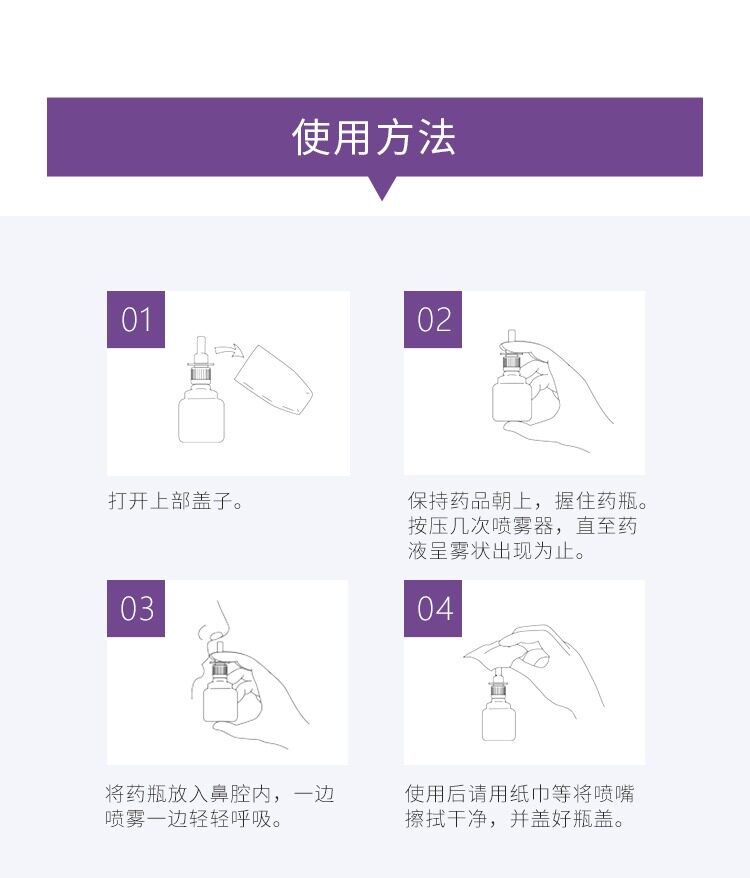 使用方法

01

打开上部盖子。

02

保持药品朝上，握住药瓶。按压几次喷雾器，直至药液呈雾状出现为止。

03

将药瓶放入鼻腔内，一边喷雾一边轻轻呼吸。

04

使用后请用纸巾等将喷嘴擦拭干净，并盖好瓶盖。