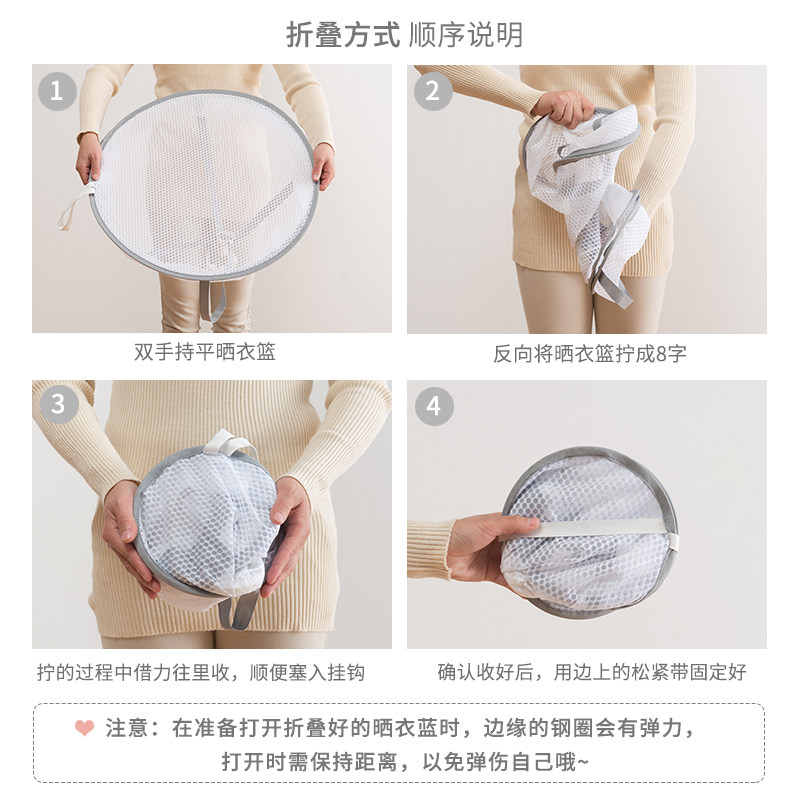 折叠方式 顺序说明

1
双手持平晒衣篮

2
反向将晒衣篮拧成8字

3
拧的过程中借力往里收，顺便塞入挂钩

4
确认收好后，用边上的松紧带固定好

注意：在准备打开折叠好的晒衣蓝时，边缘的钢圈会有弹力，打开时需保持距离，以免弹伤自己哦~