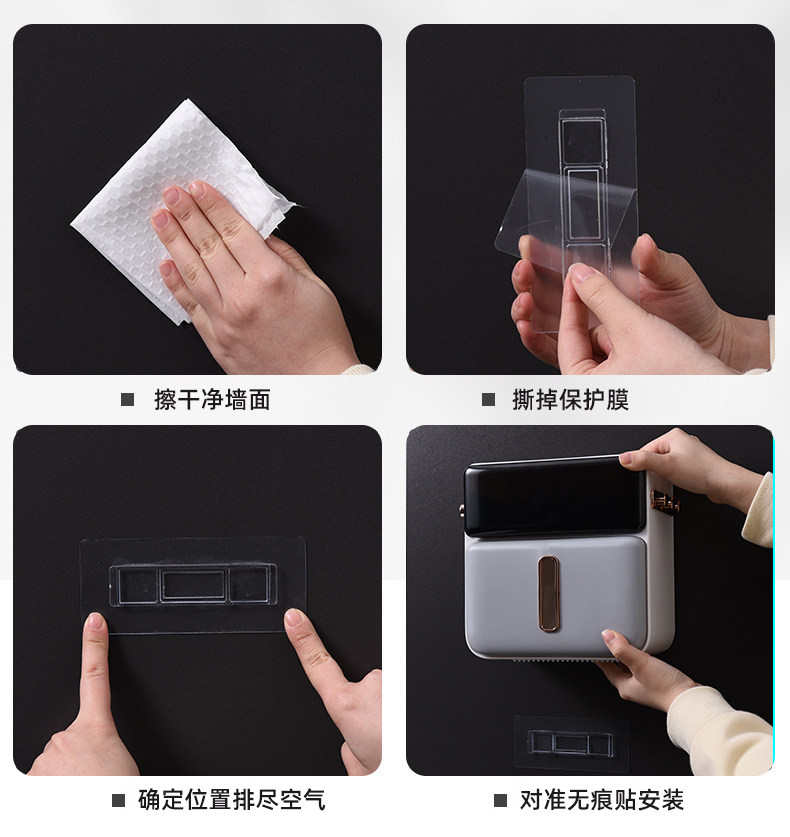 ■ 擦干净墙面

■ 撕掉保护膜

■ 确定位置排尽空气

■ 对准无痕贴安装